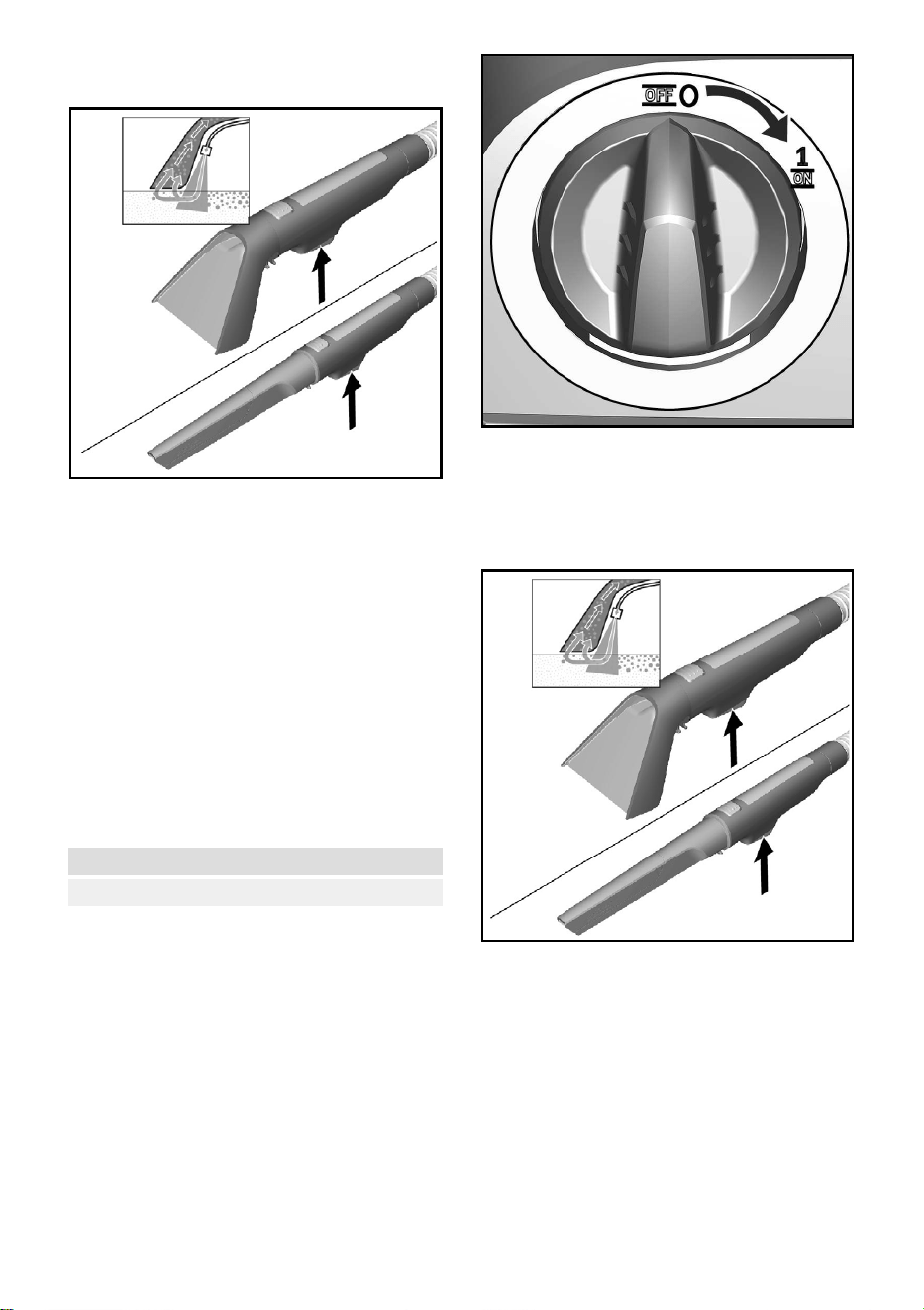 OFF 0

1
ON