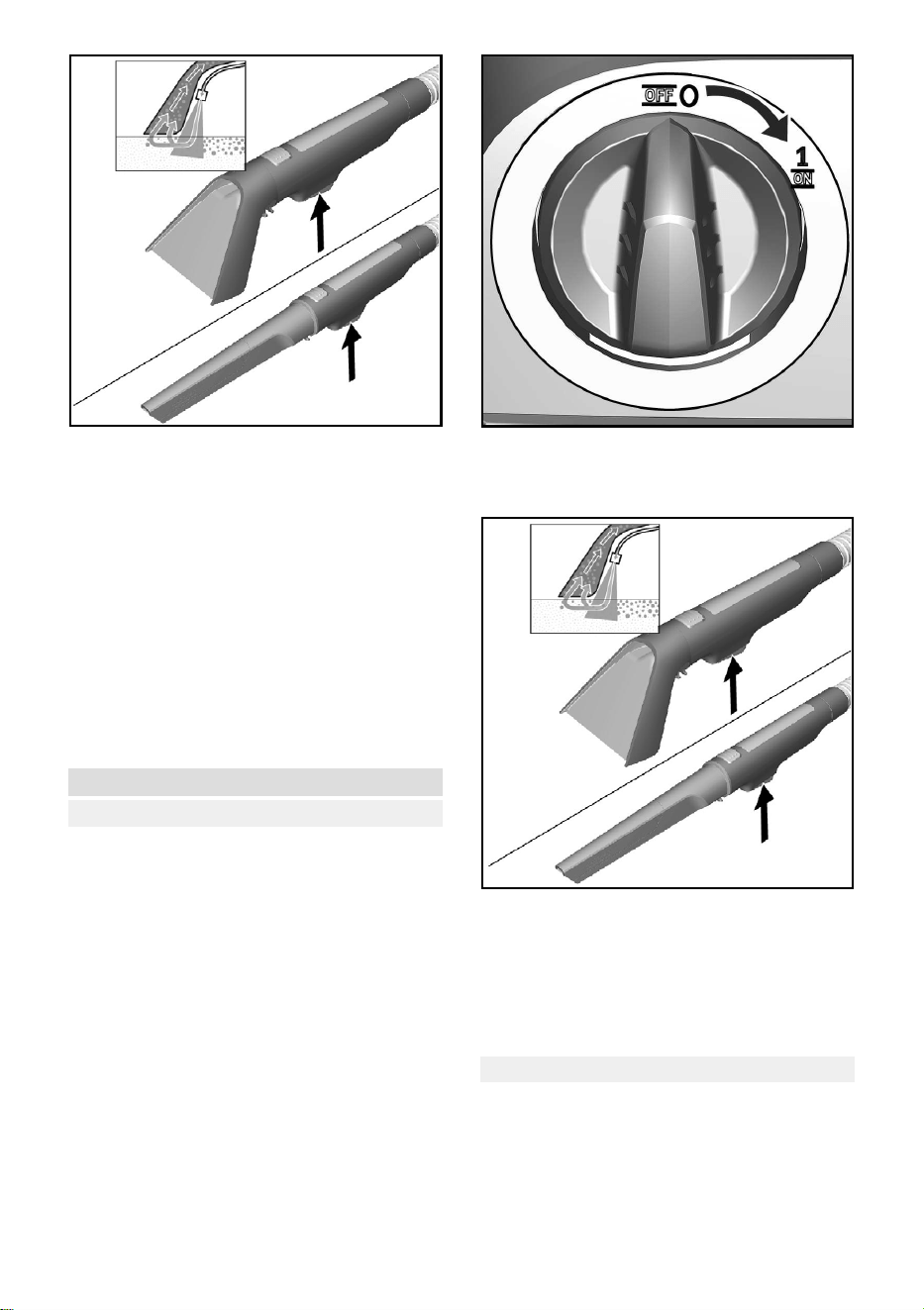 OFF 0
1
ON