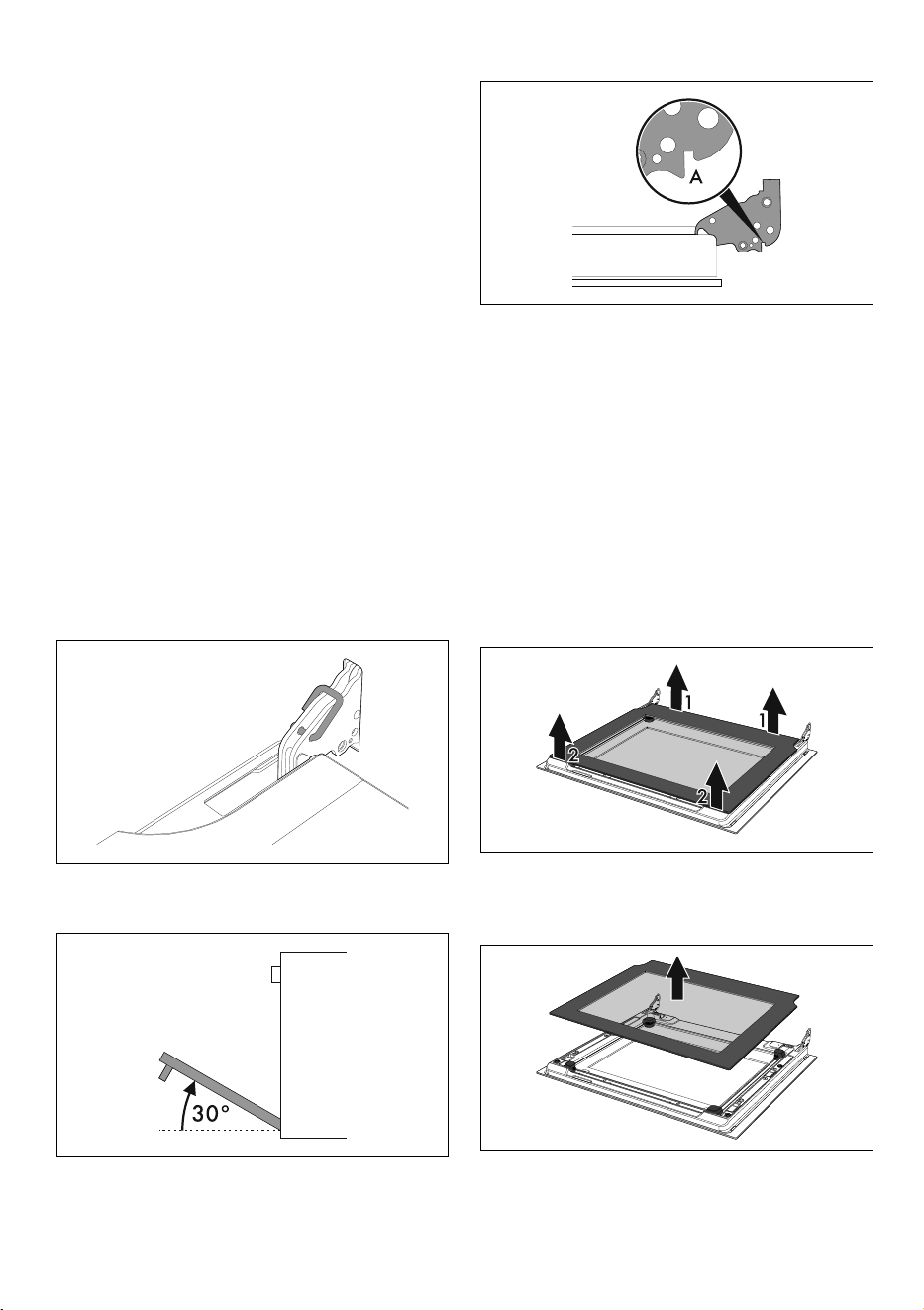 A

1

1

2

2

30°