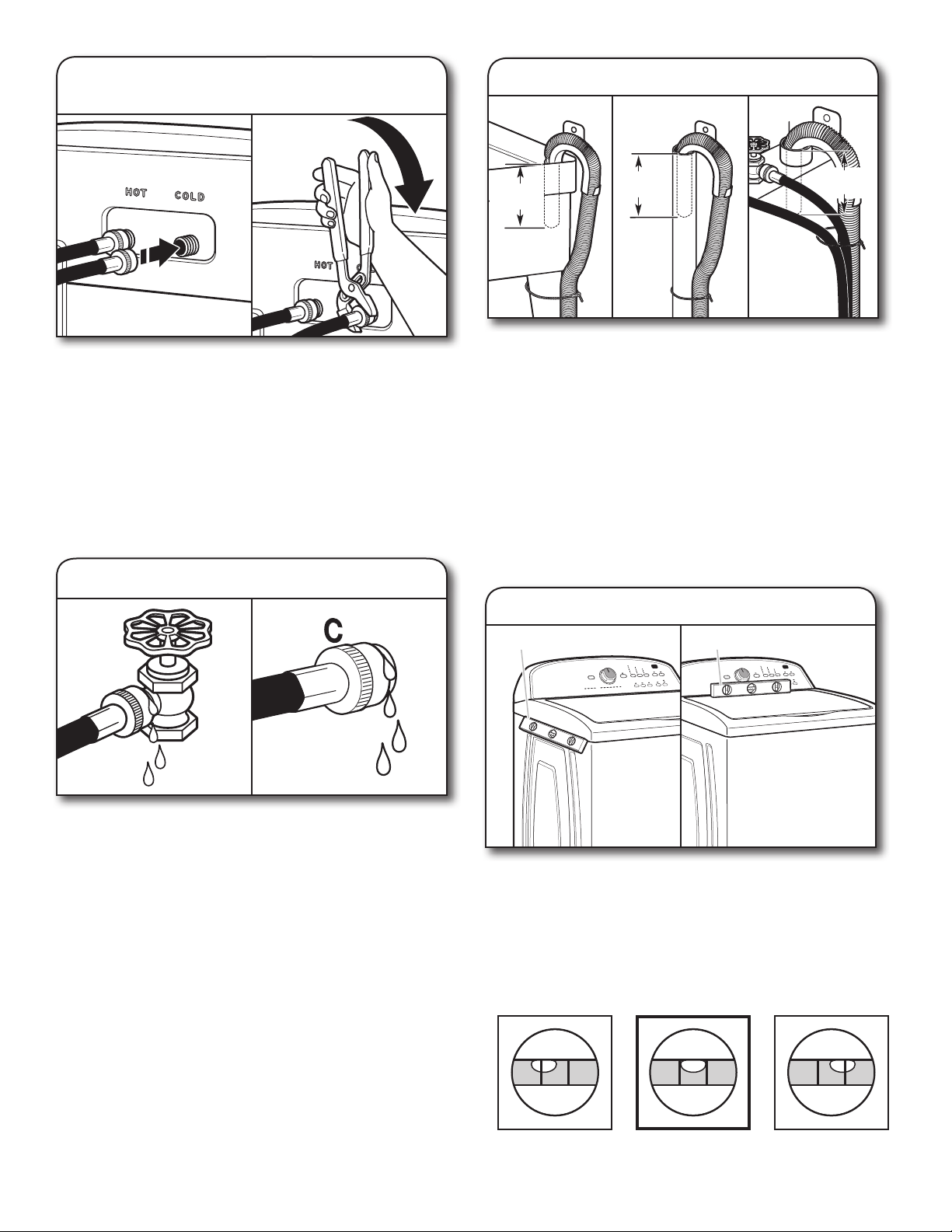 HOT COLD

HOT

C