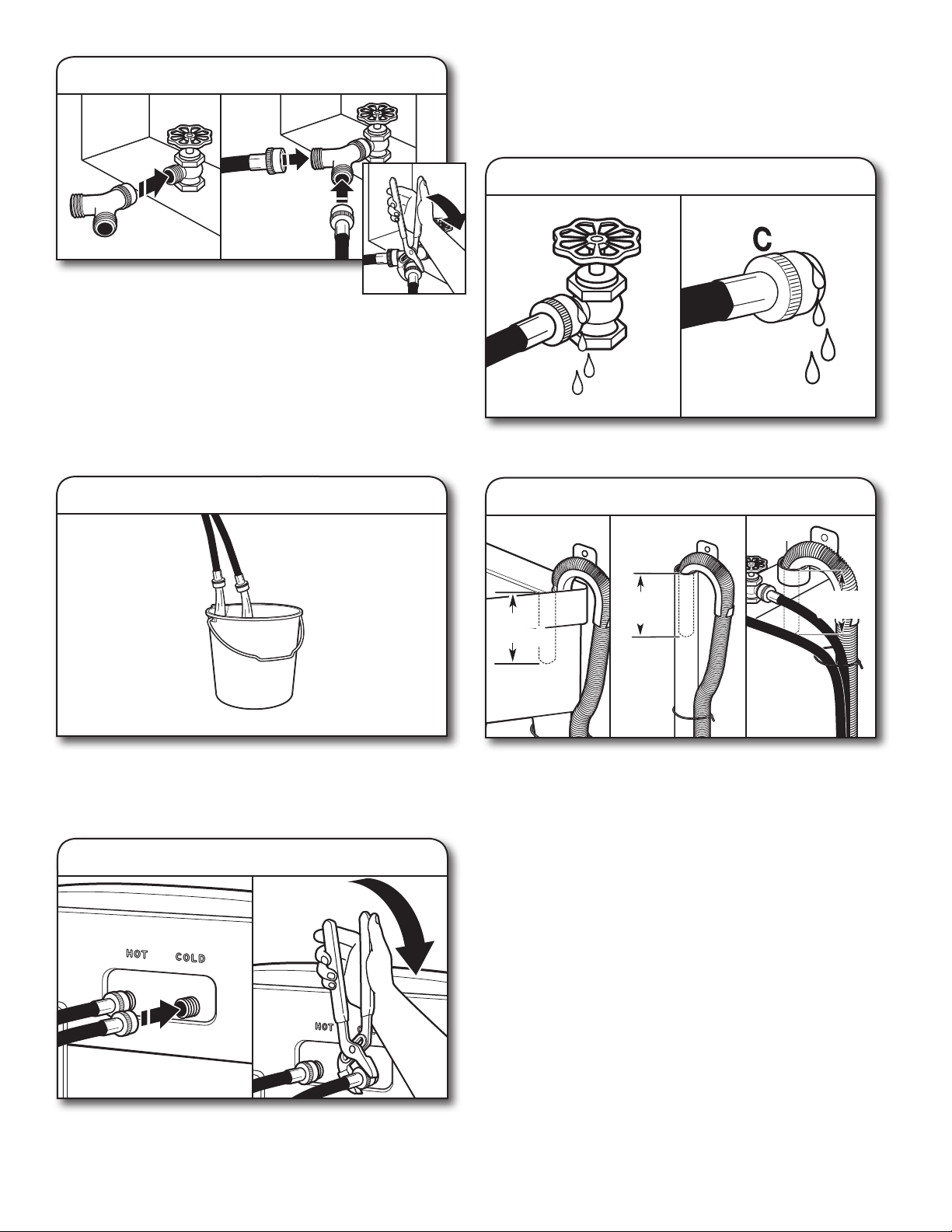 C

HOT COLD

HOT