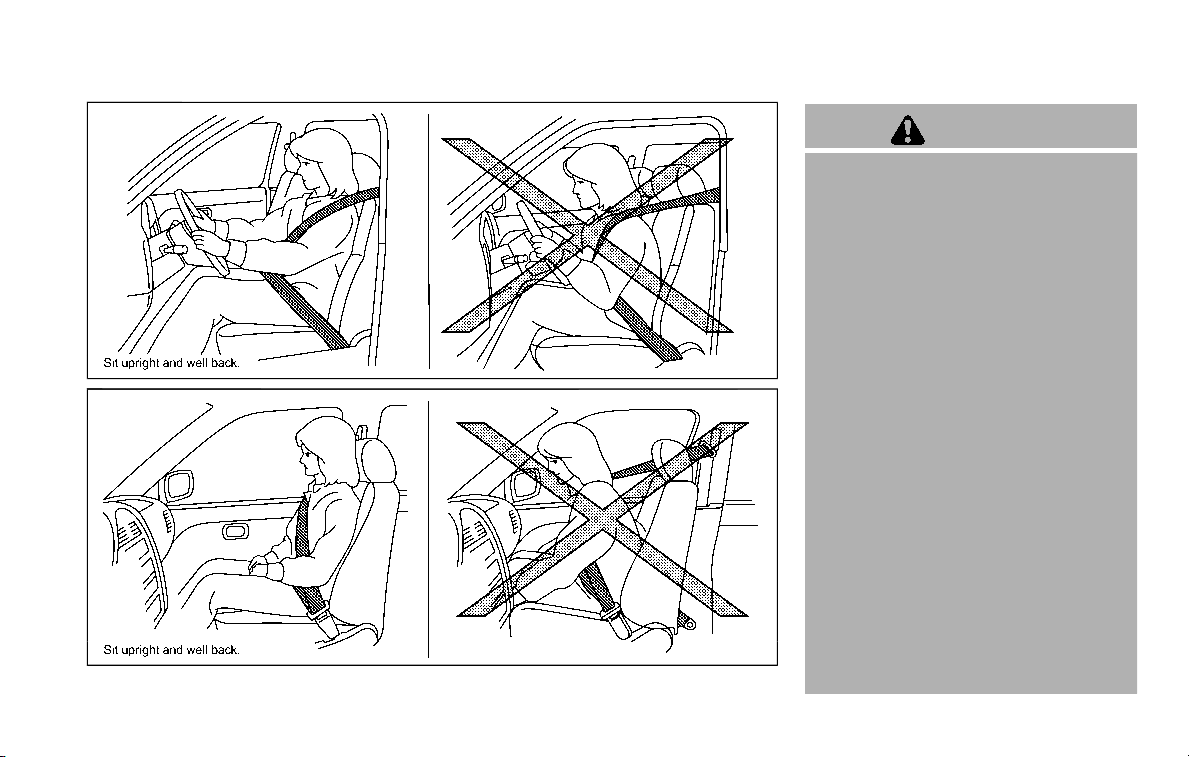 Sit upright and well back.

Sit upright and well back.