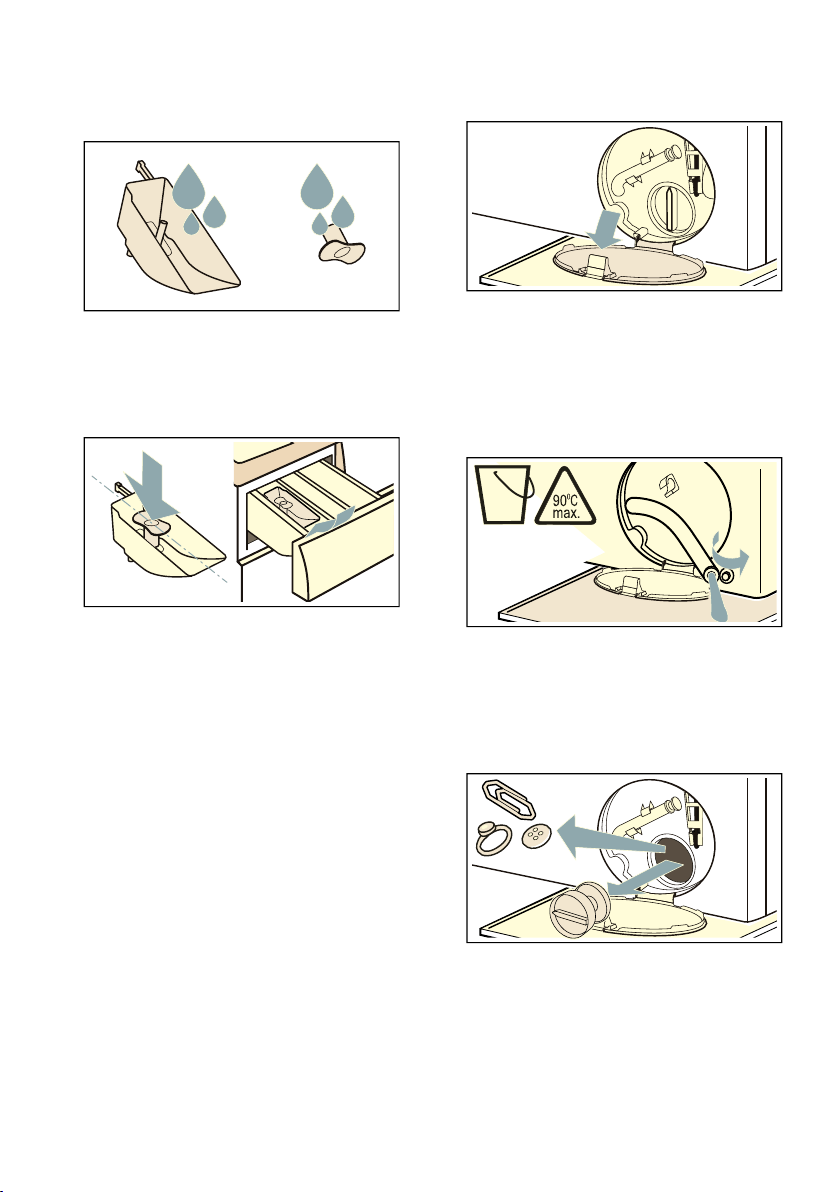 90°C
max.