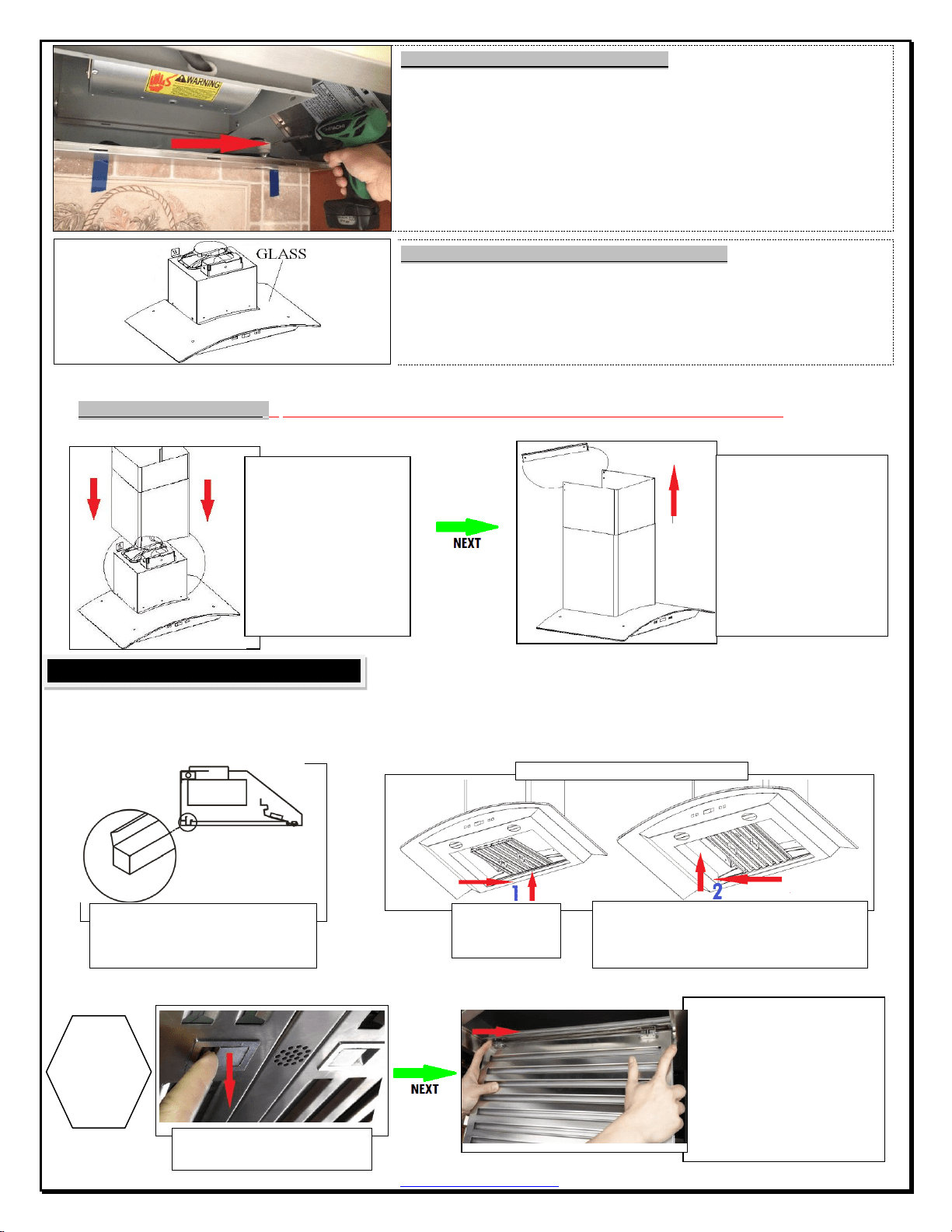 WARNING

HITACHI

GLASS

NEXT

1

2

NEXT