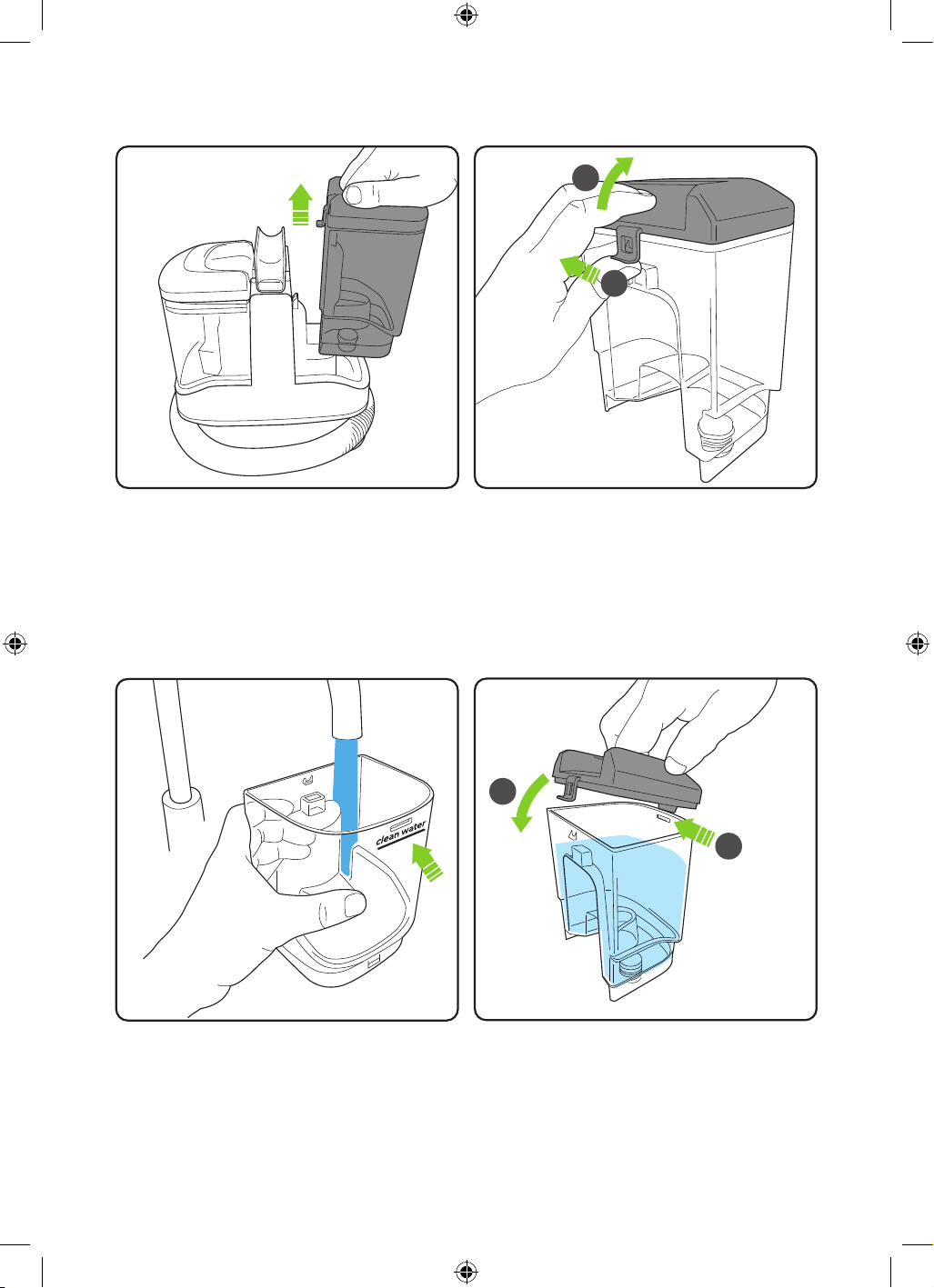 clean water