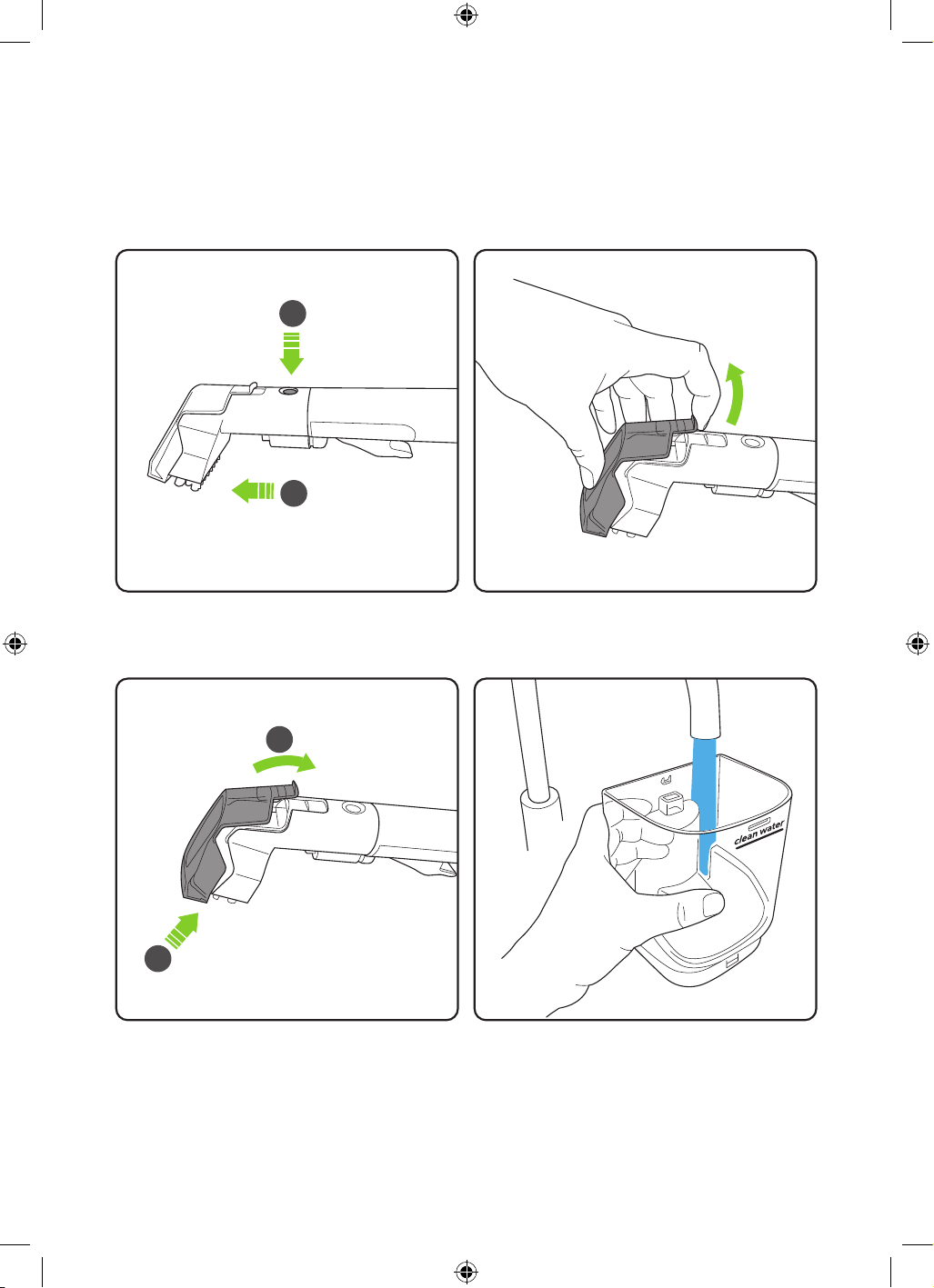 clean water