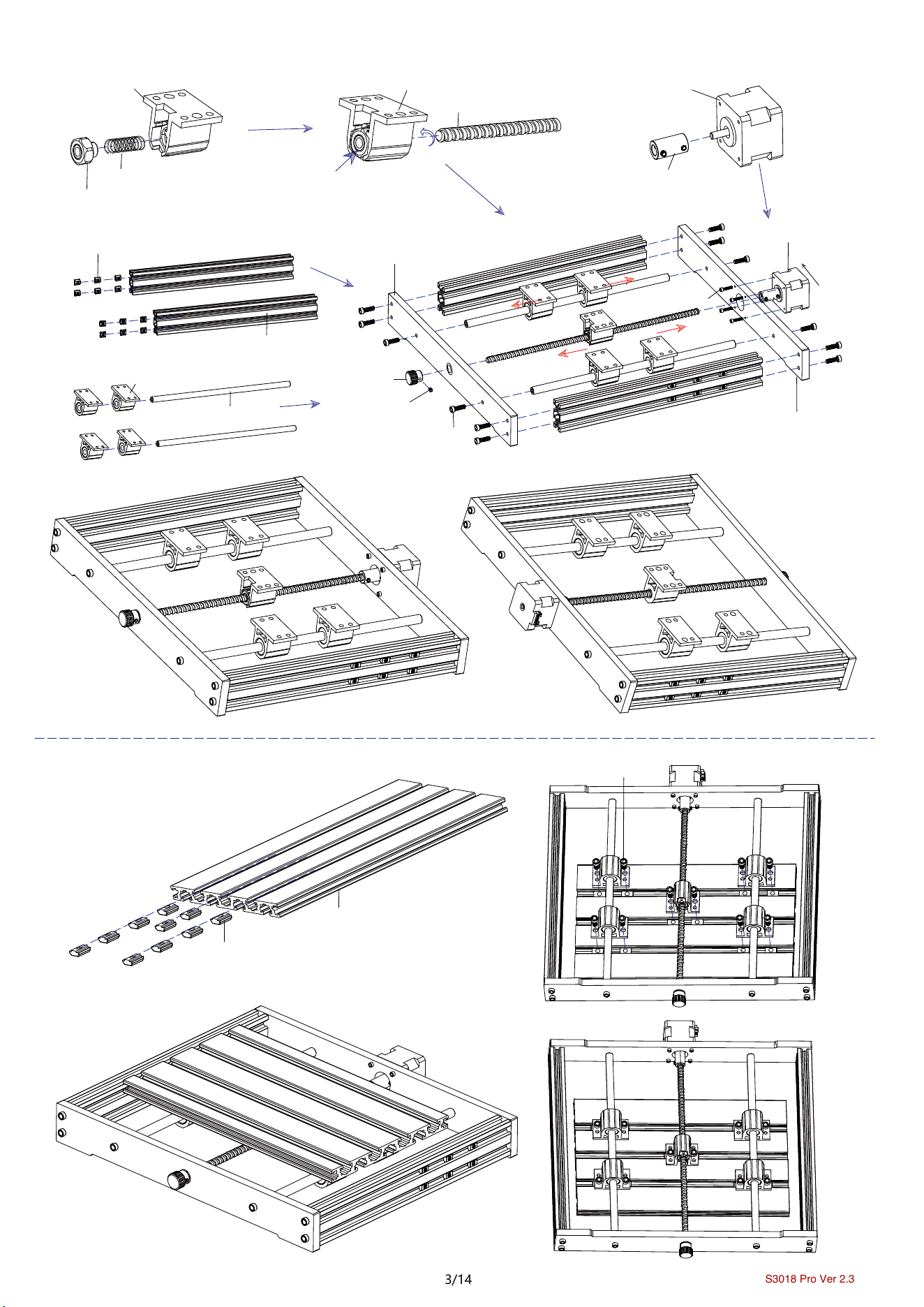 3/14

S3018 Pro Ver 2.3