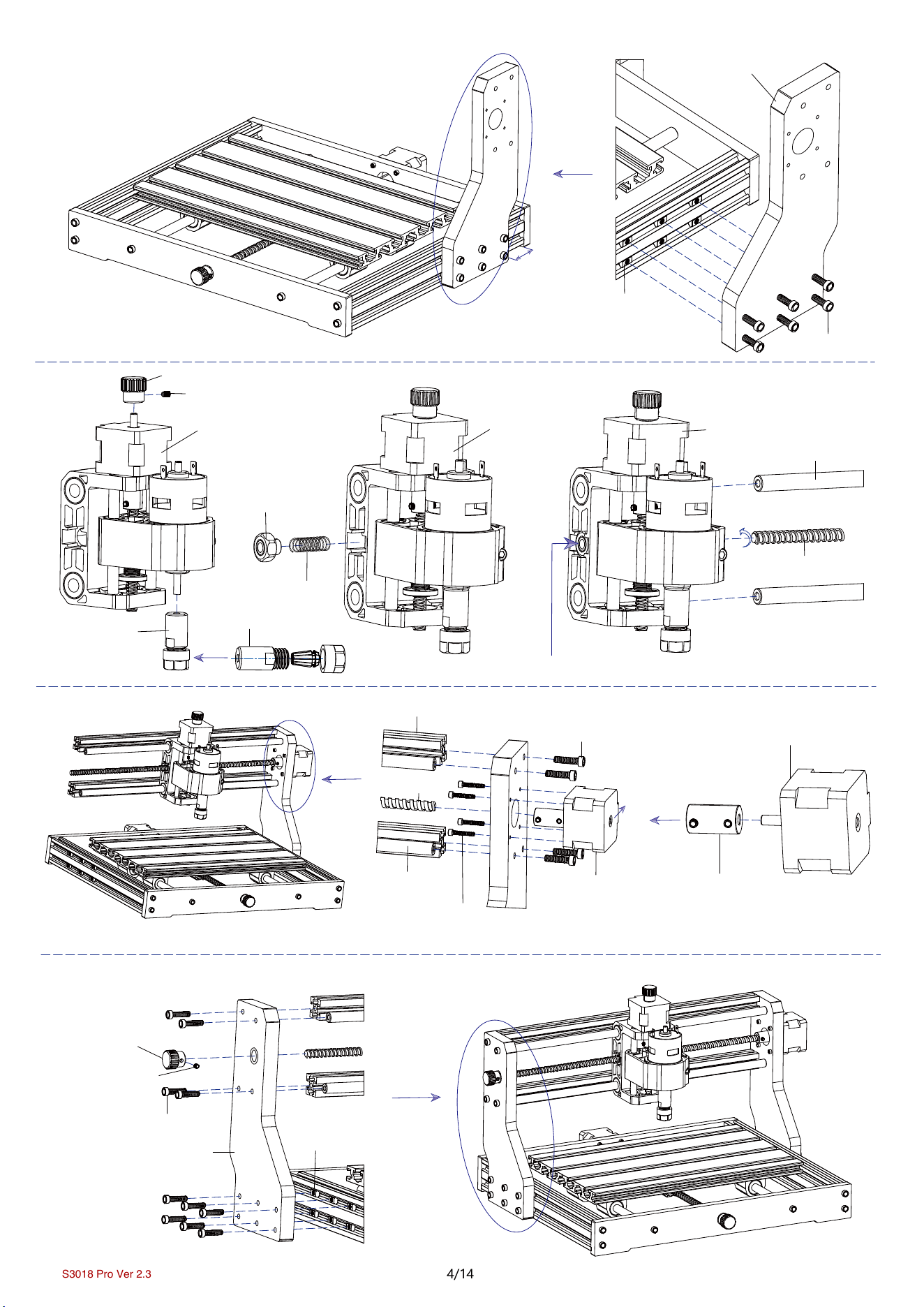 S3018 Pro Ver 2.3

4/14