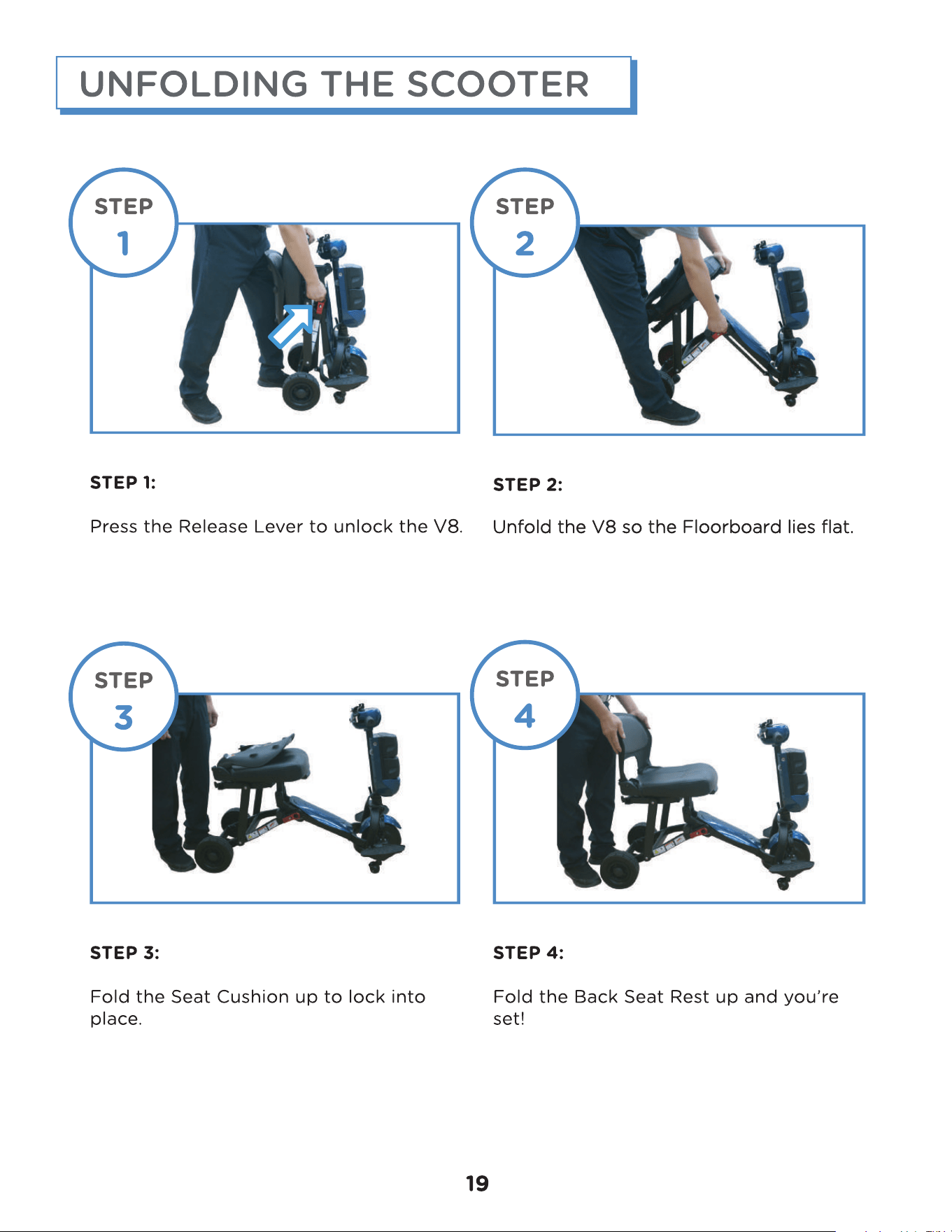 UNFOLDING THE SCOOTER

STEP 1

STEP 2

STEP 1:

Press the Release Lever to unlock the V8.

STEP 2:

Unfold the V8 so the Floorboard lies flat.

STEP 3

STEP 4

STEP 3:

Fold the Seat Cushion up to lock into place.

STEP 4:

Fold the Back Seat Rest up and you're set!

19