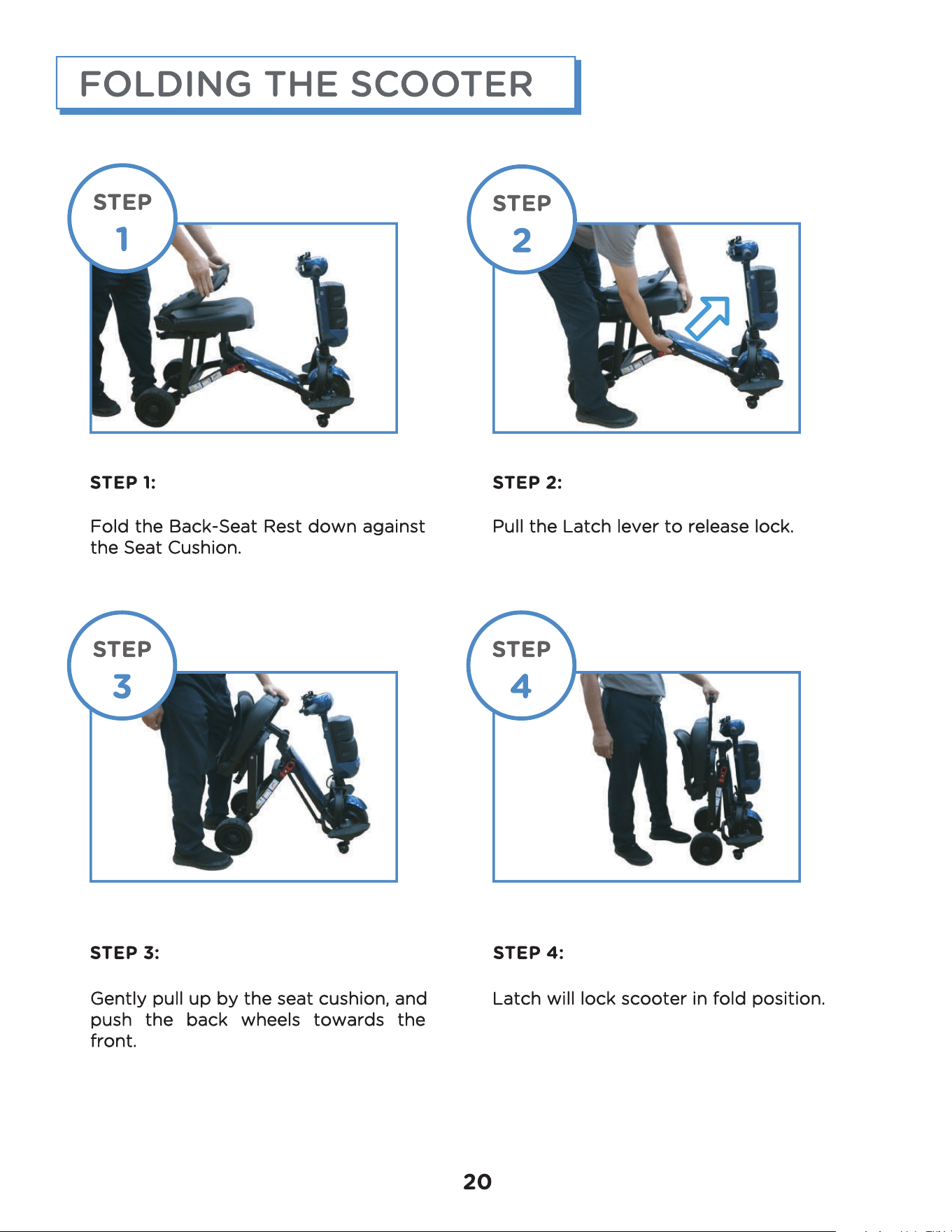 FOLDING THE SCOOTER

STEP 1

STEP 2

STEP 1:

Fold the Back-Seat Rest down against the Seat Cushion.

STEP 2:

Pull the Latch lever to release lock.

STEP 3

STEP 4

STEP 3:

Gently pull up by the seat cushion, and push the back wheels towards the front.

STEP 4:

Latch will lock scooter in fold position.

20