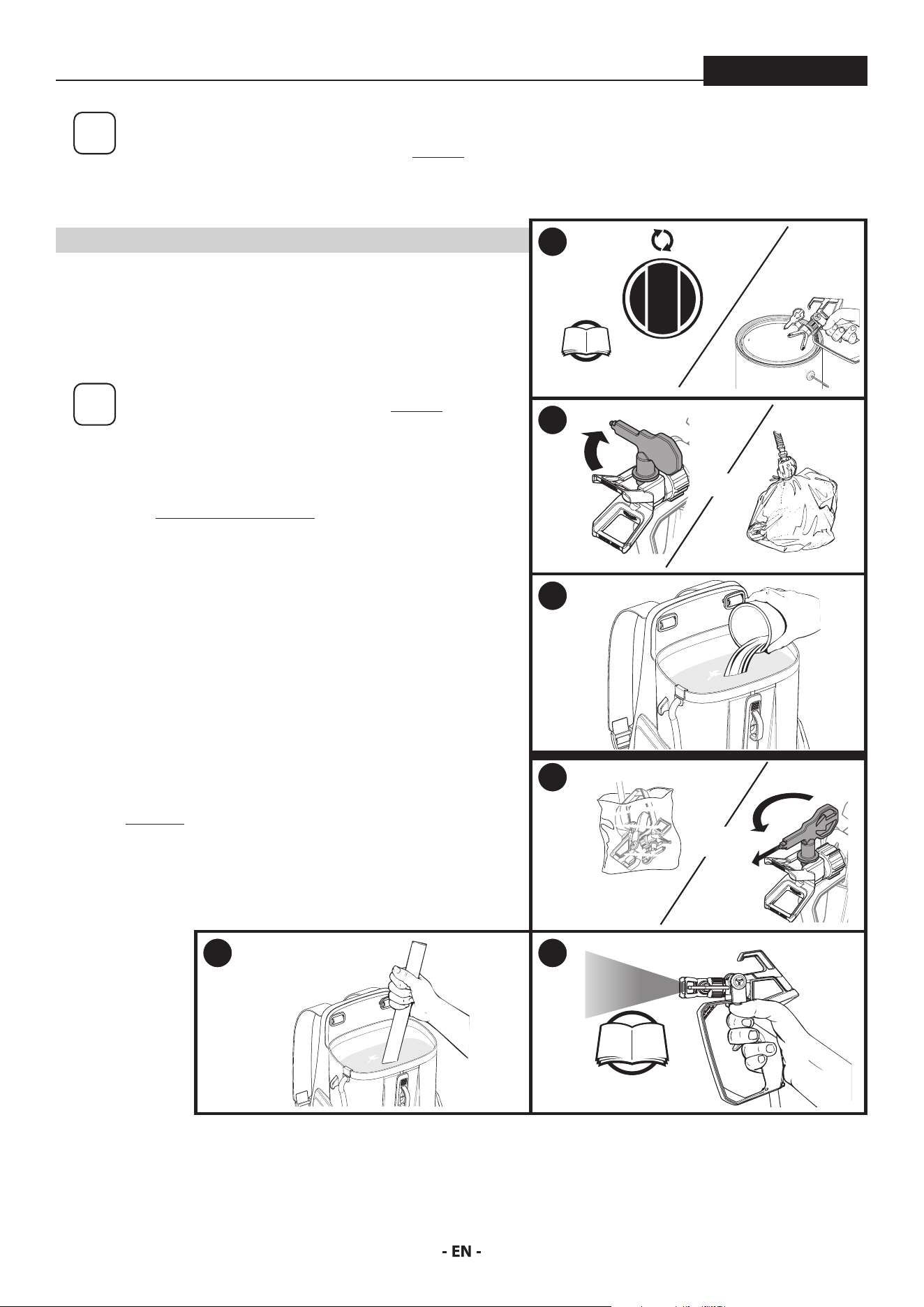 - EN -