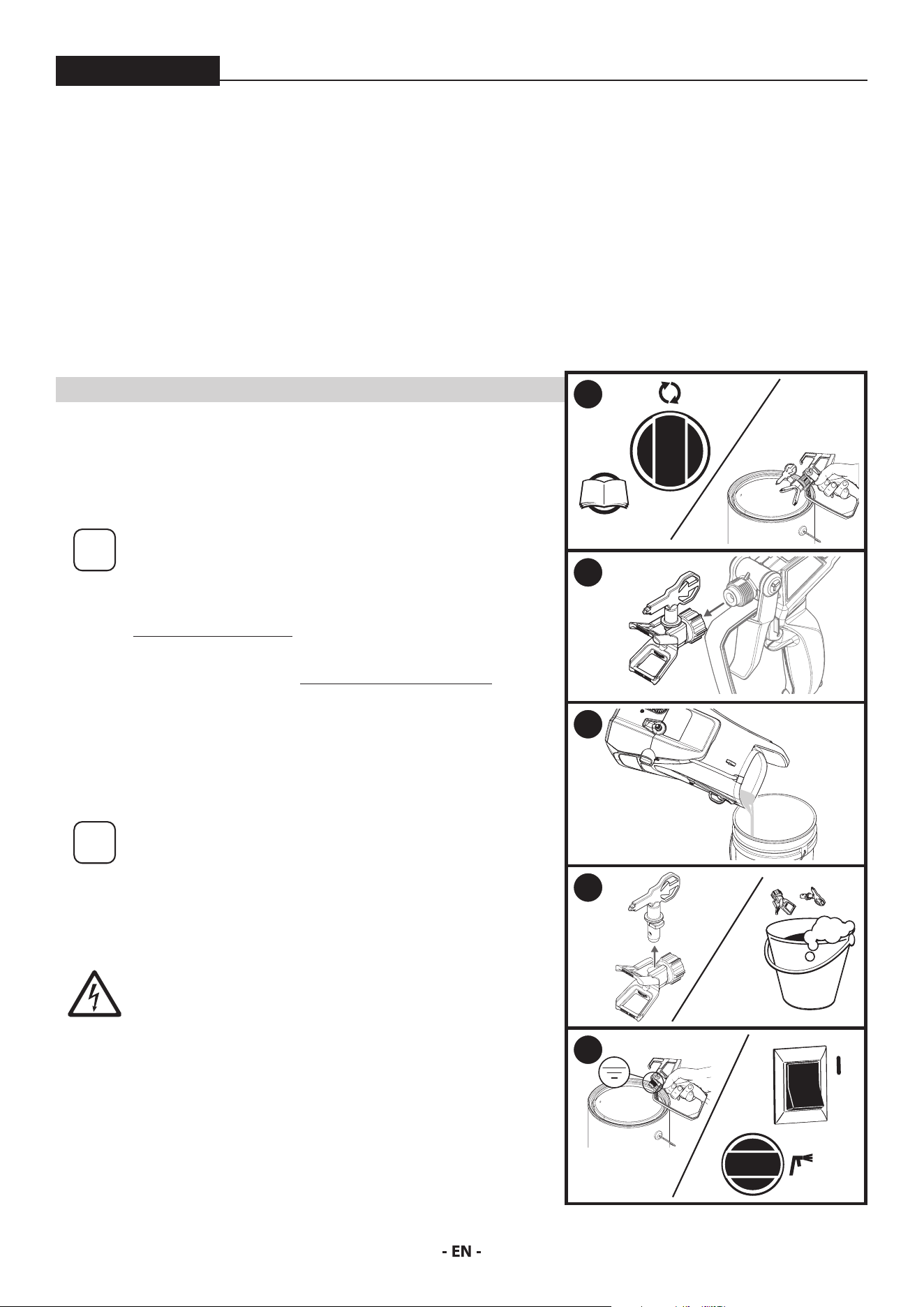 - EN -