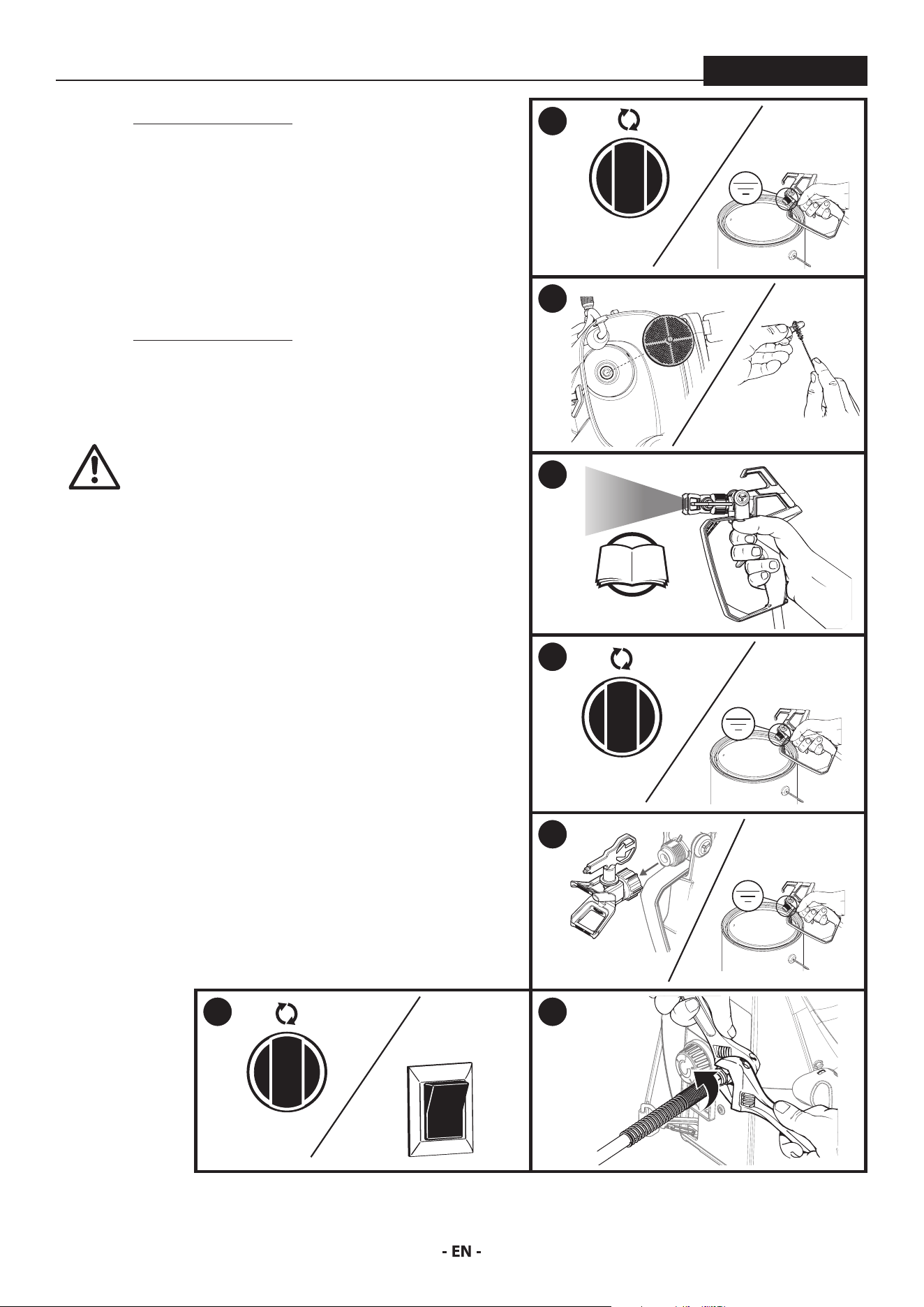 - EN -