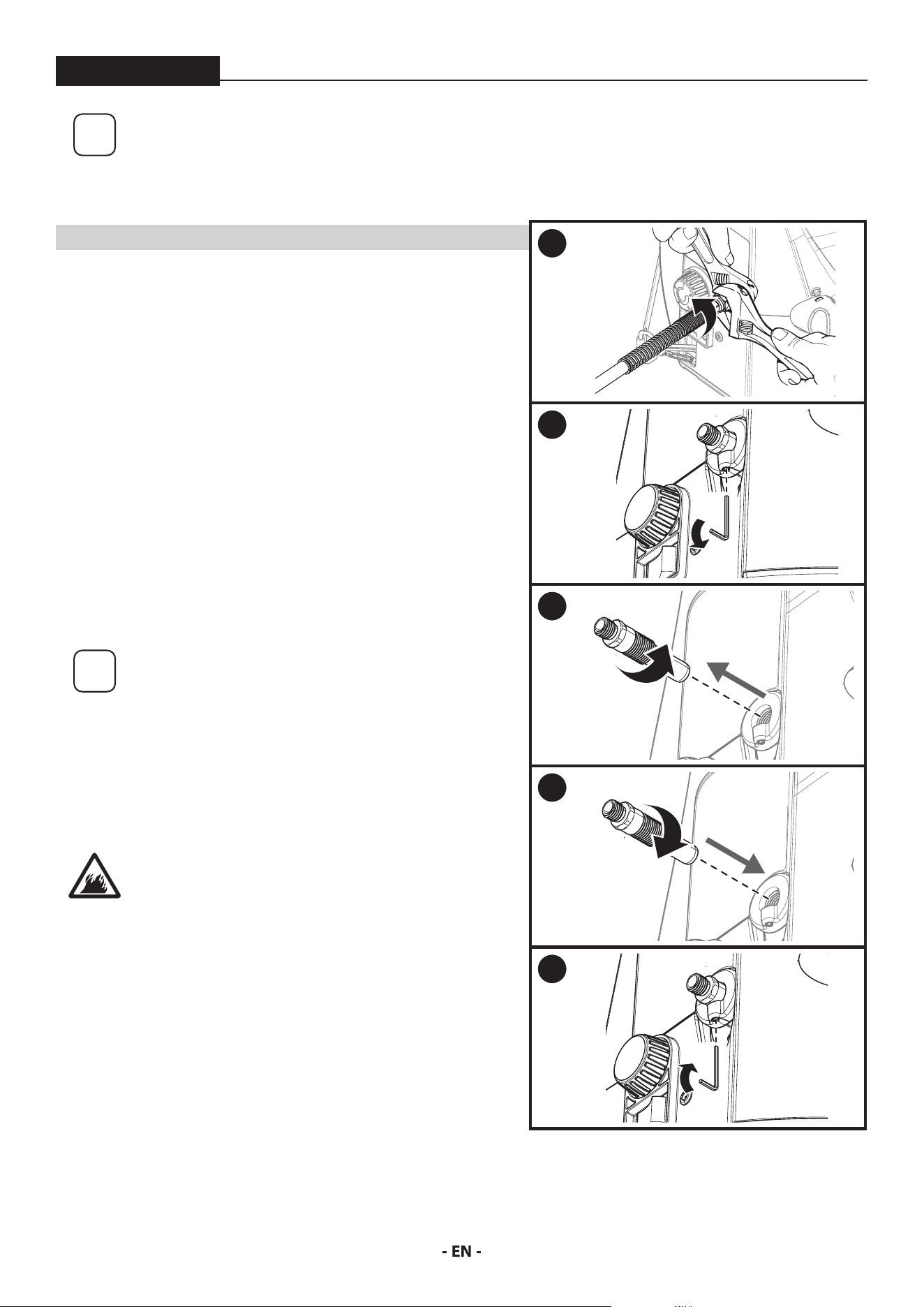 - EN -