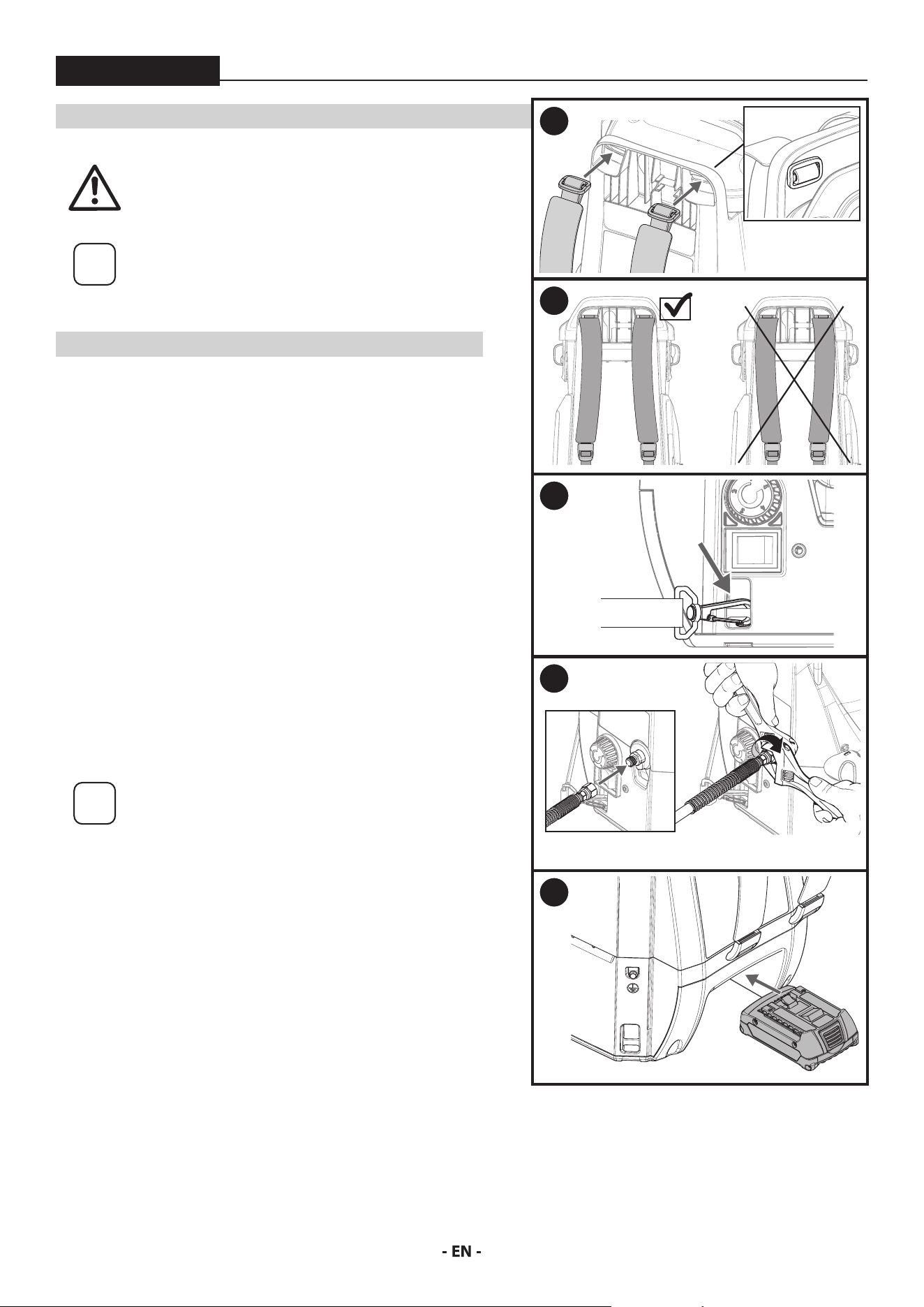 - EN -