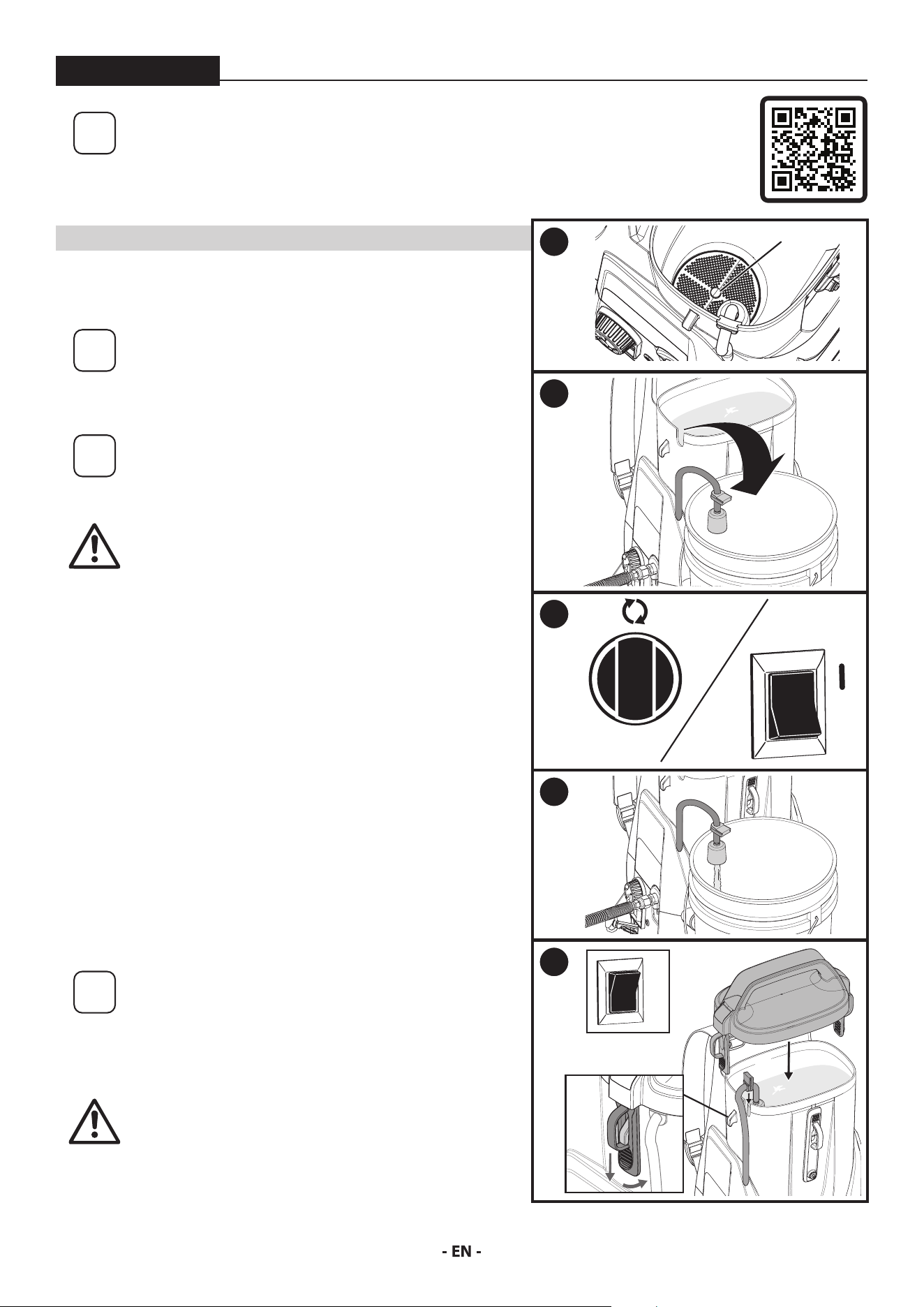 - EN -