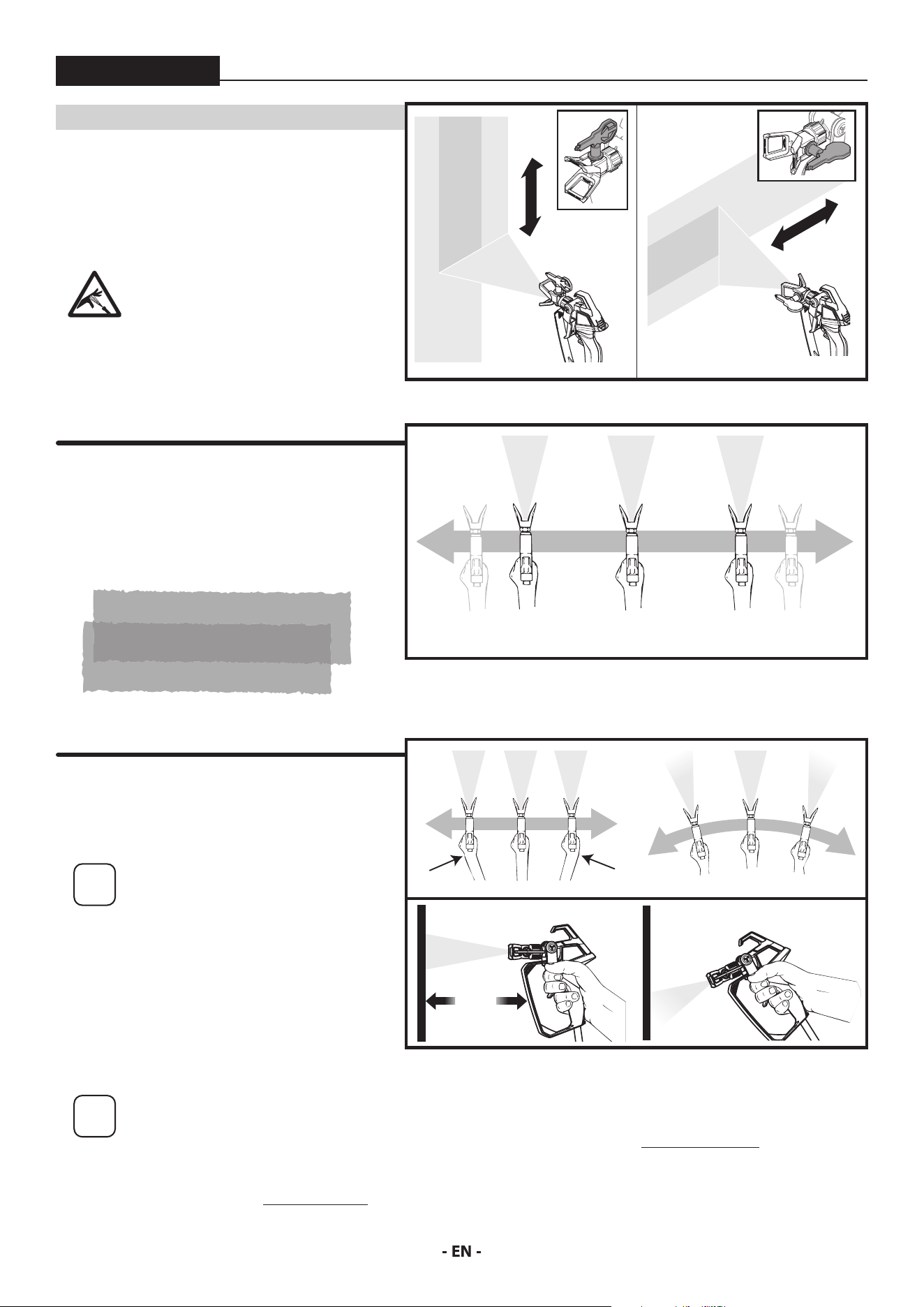 - EN -