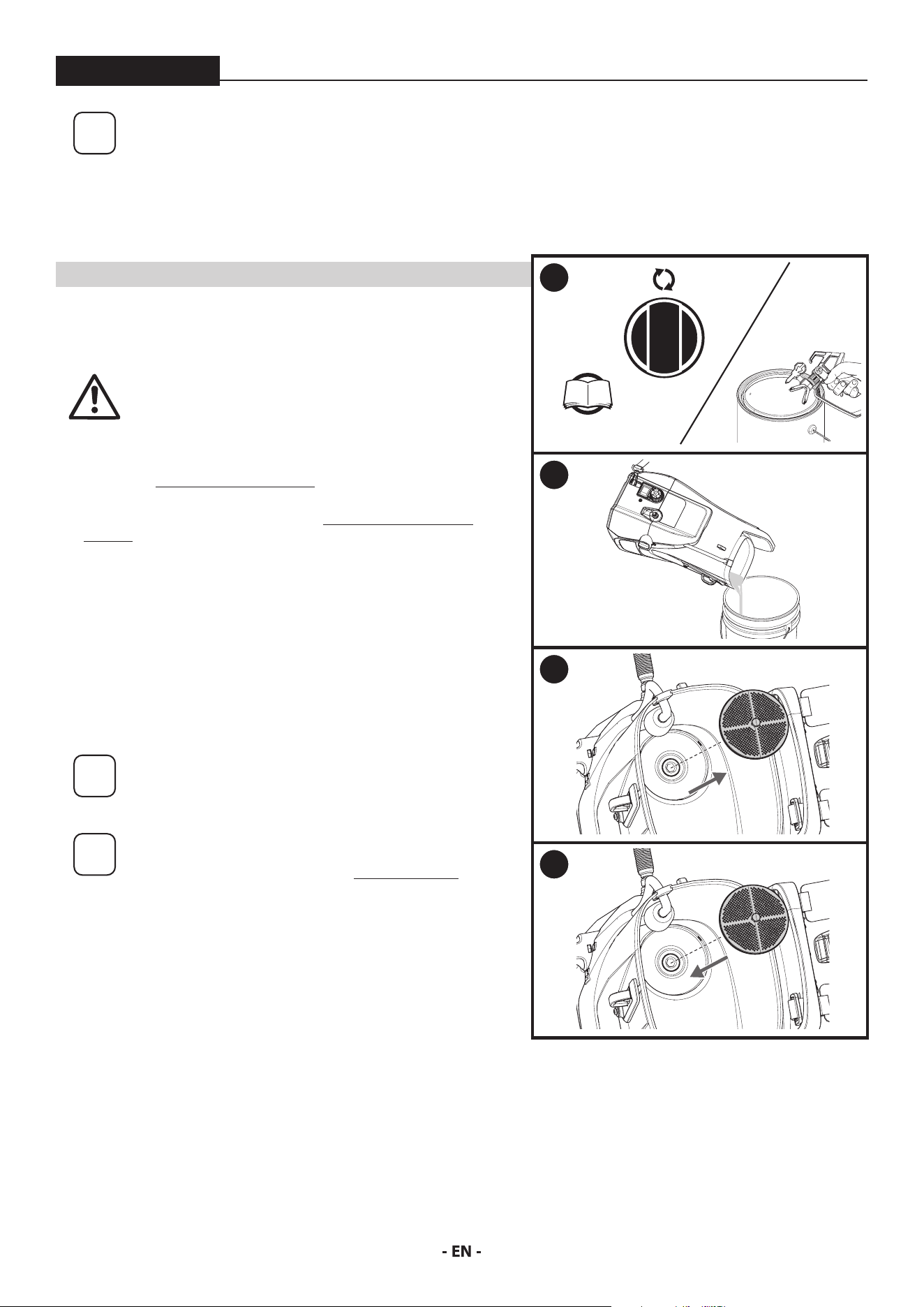 - EN -