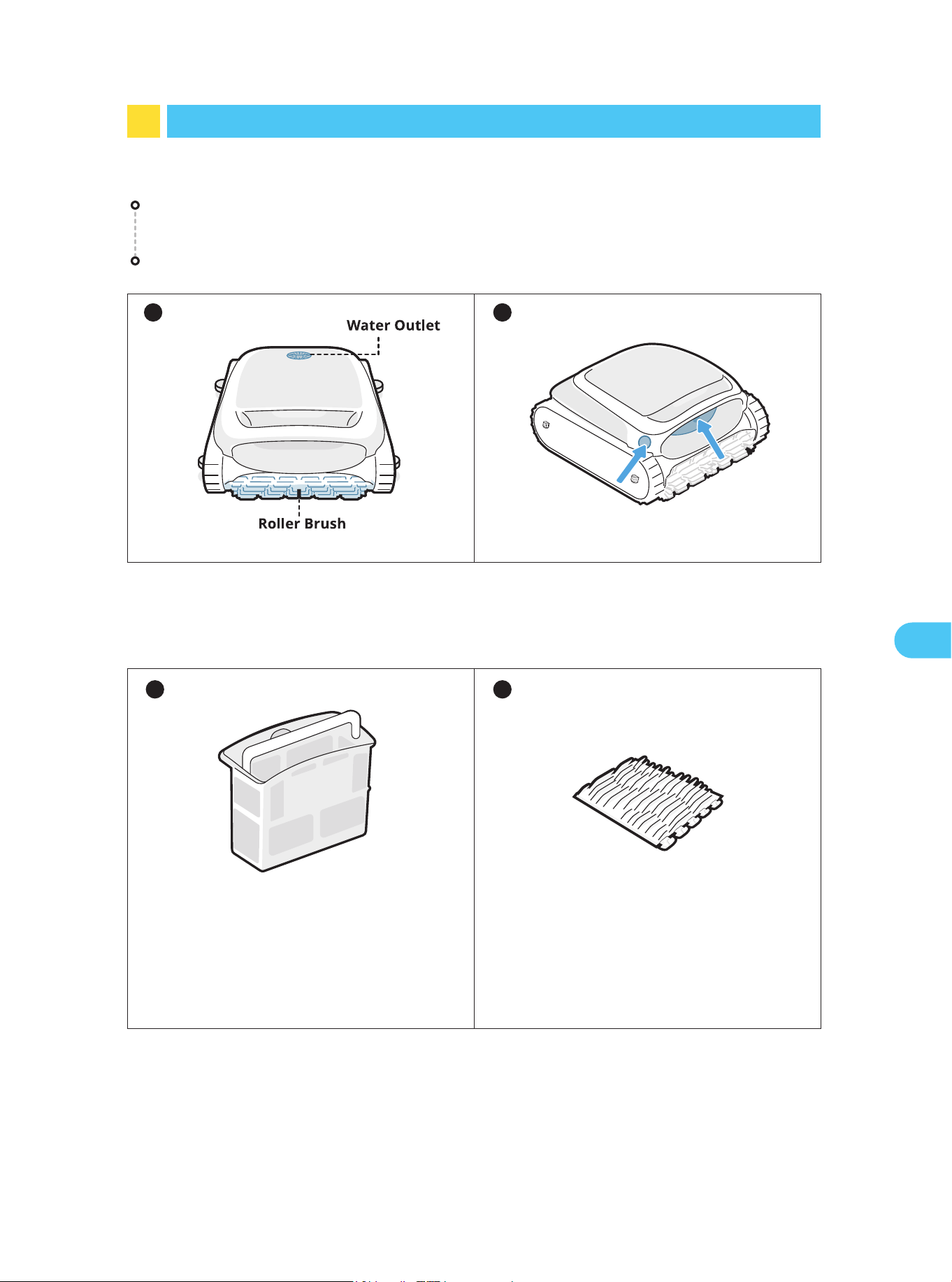 Water Outlet

Roller Brush