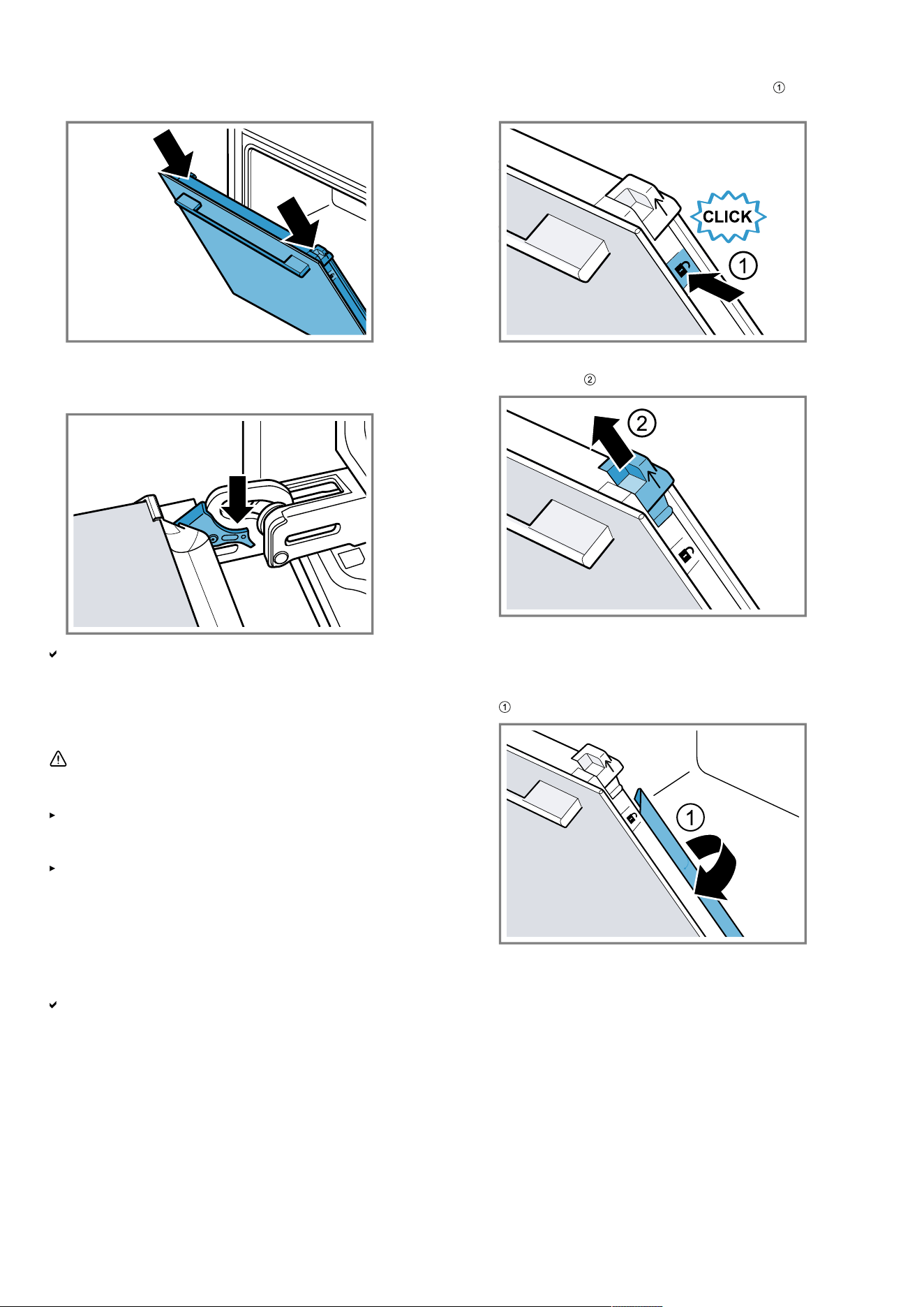 ①

CLICK

①

②

②

①

①