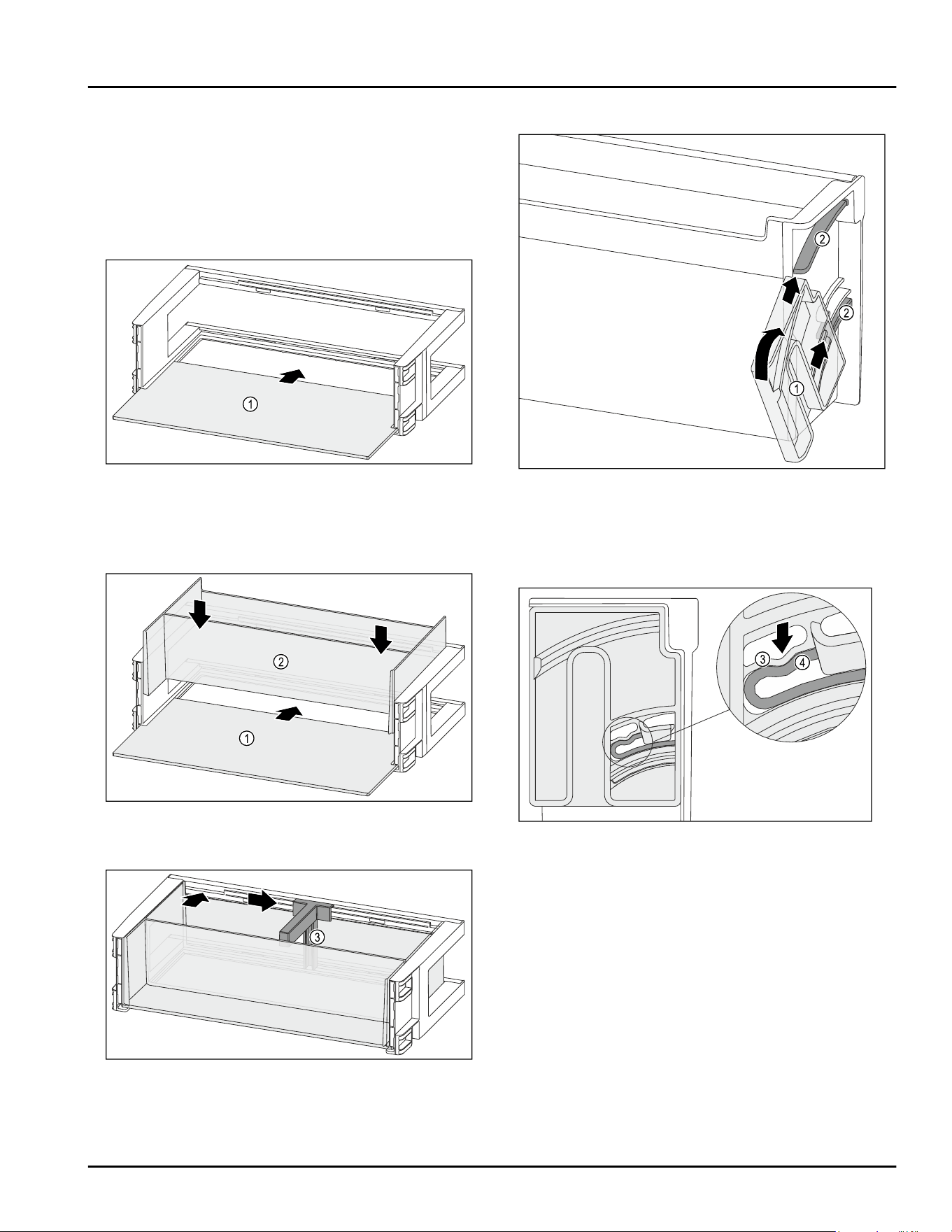 ①

②

①

③

②

②

①

③ ④