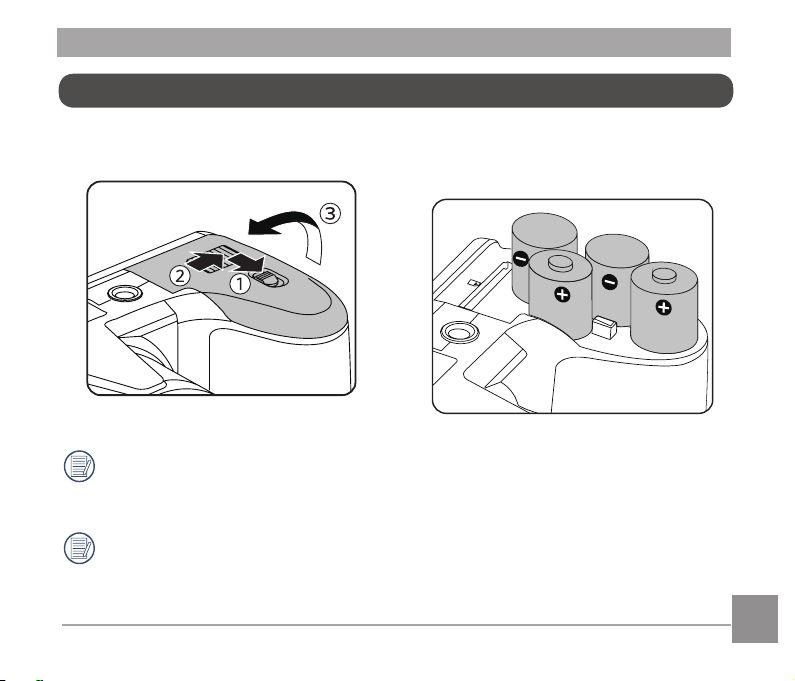 3

2

1