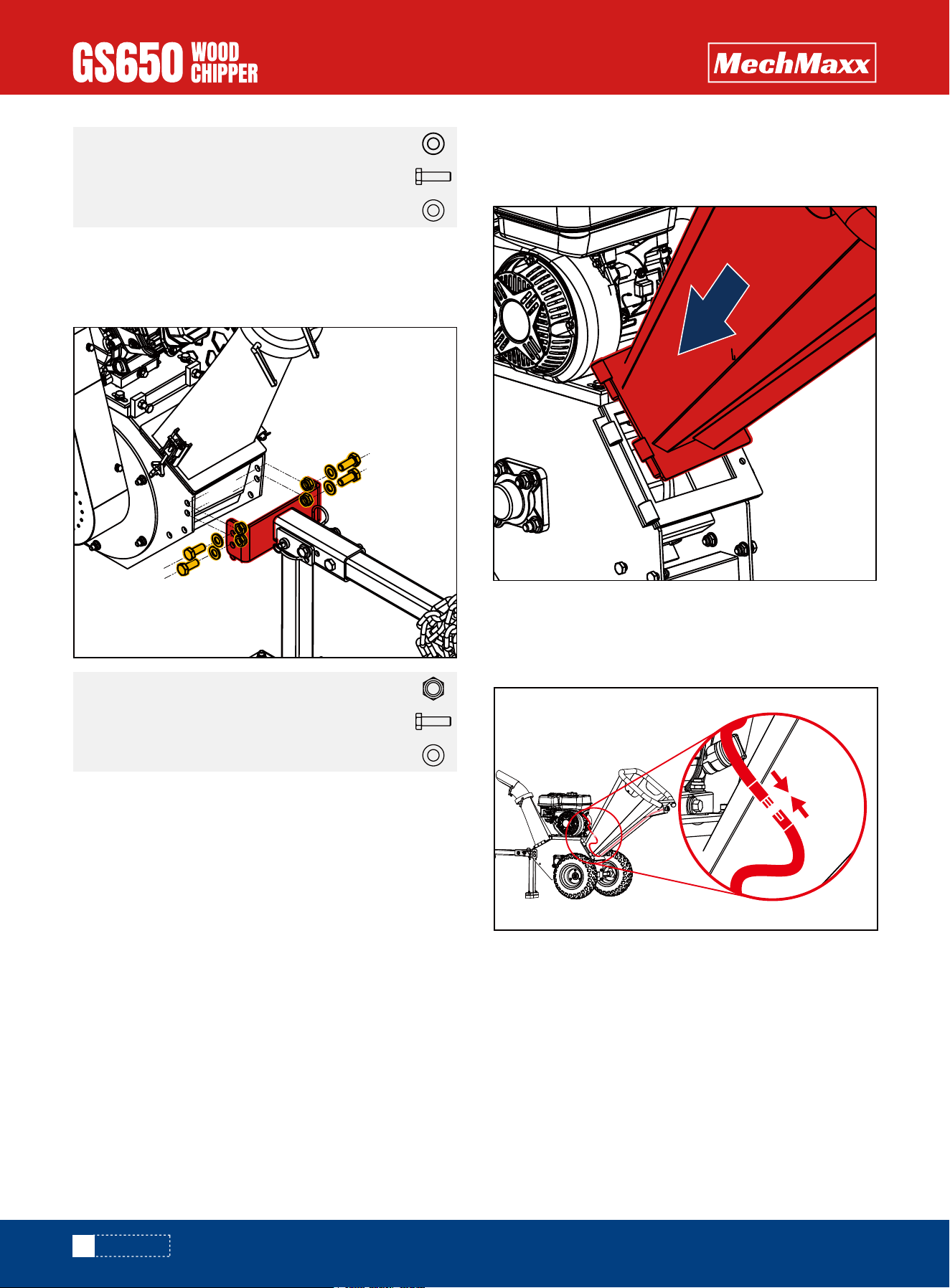 GS650 WOOD CHIPPER

MechMaxx