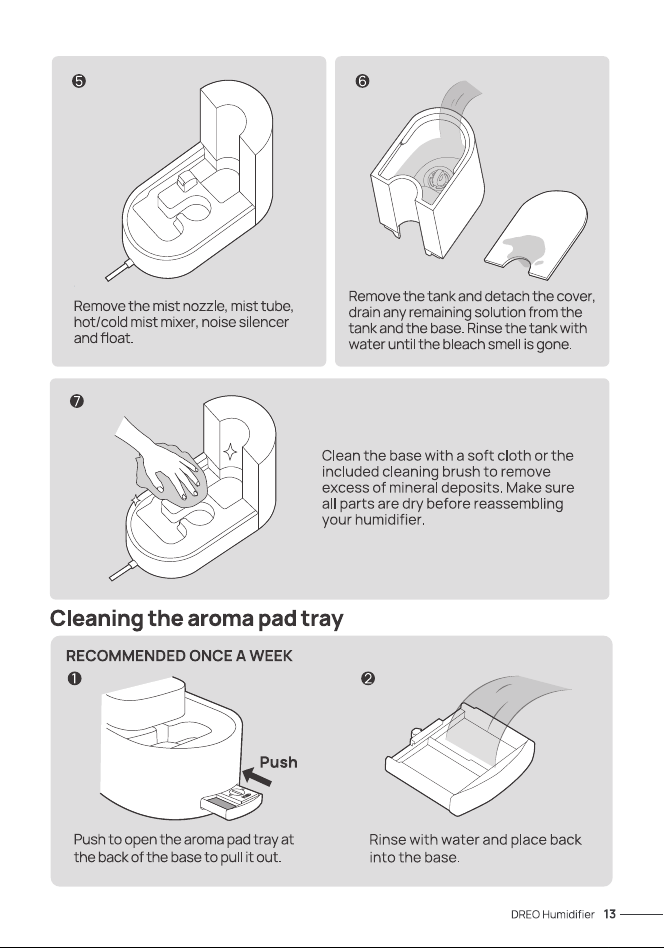 ❺

Remove the mist nozzle, mist tube, hot/cold mist mixer, noise silencer and float.

❻

Remove the tank and detach the cover, drain any remaining solution from the tank and the base. Rinse the tank with water until the bleach smell is gone.

❼

Clean the base with a soft cloth or the included cleaning brush to remove excess of mineral deposits. Make sure all parts are dry before reassembling your humidifier.

Cleaning the aroma pad tray

RECOMMENDED ONCE A WEEK

❶

Push

Push to open the aroma pad tray at the back of the base to pull it out.

❷

Rinse with water and place back into the base.

DREO Humidifier 13