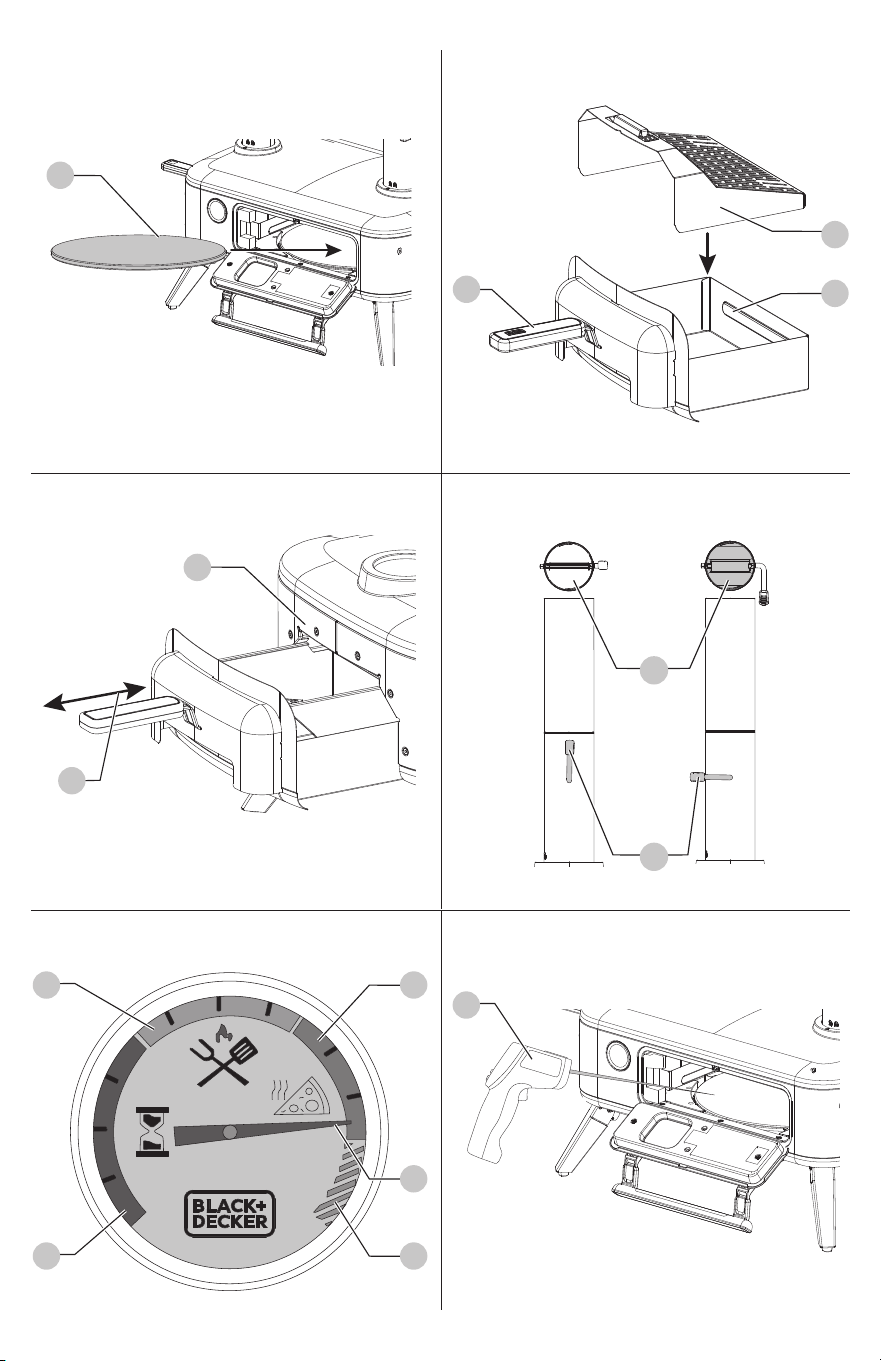 BLACK+
DECKER