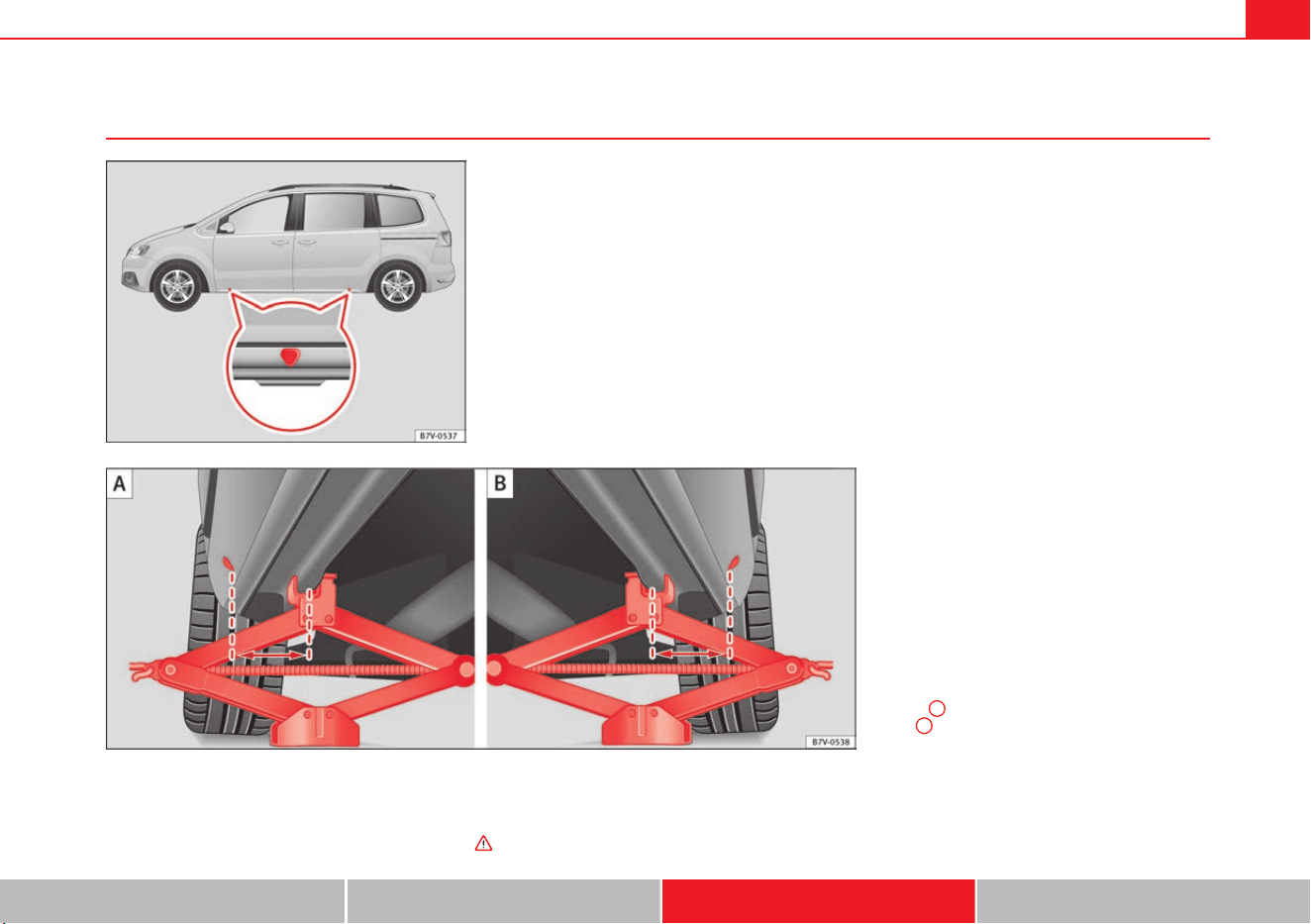 B7V-0537

A

B

B7V-0538