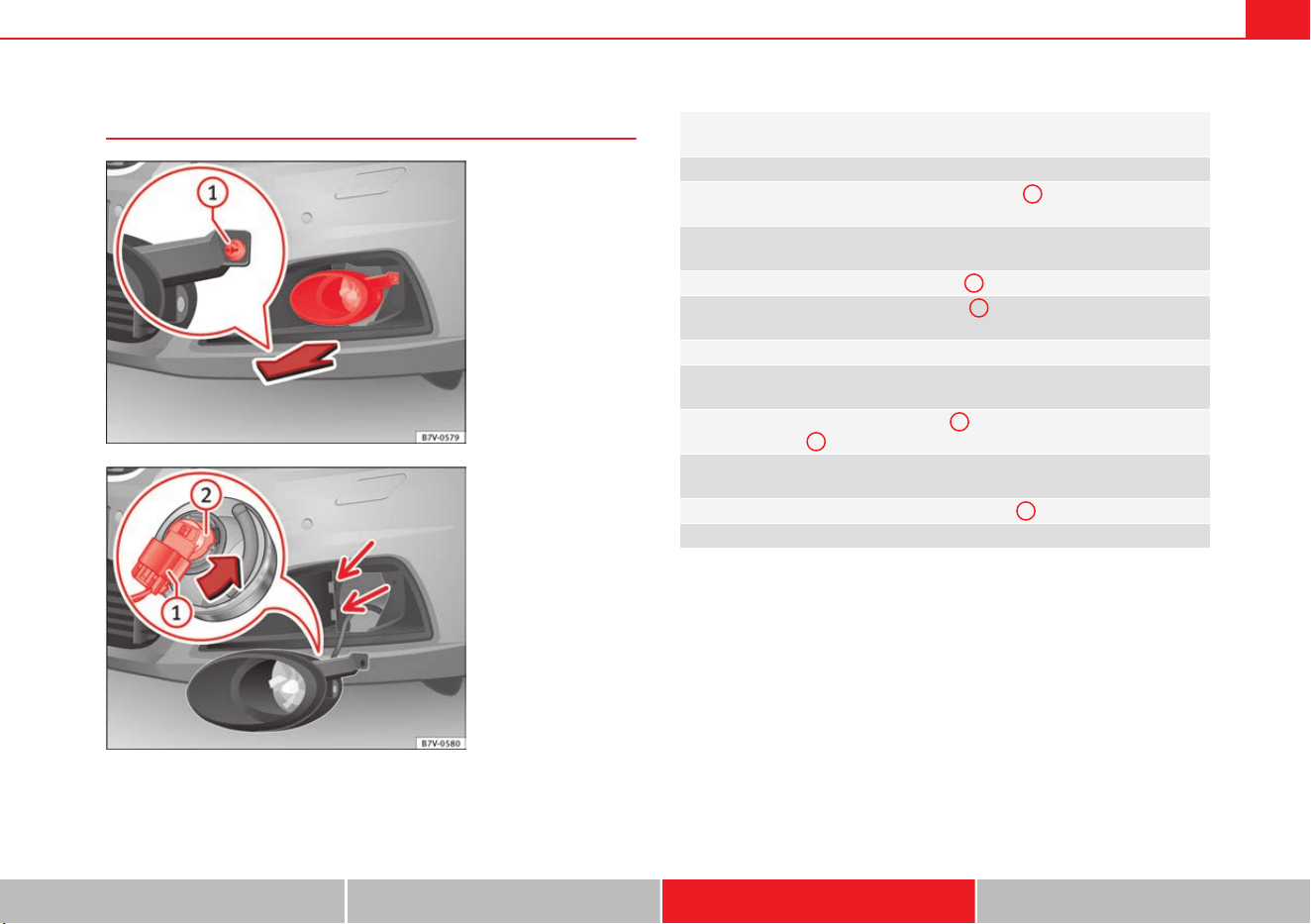 1

B7V-0579

2

1

B7V-0580