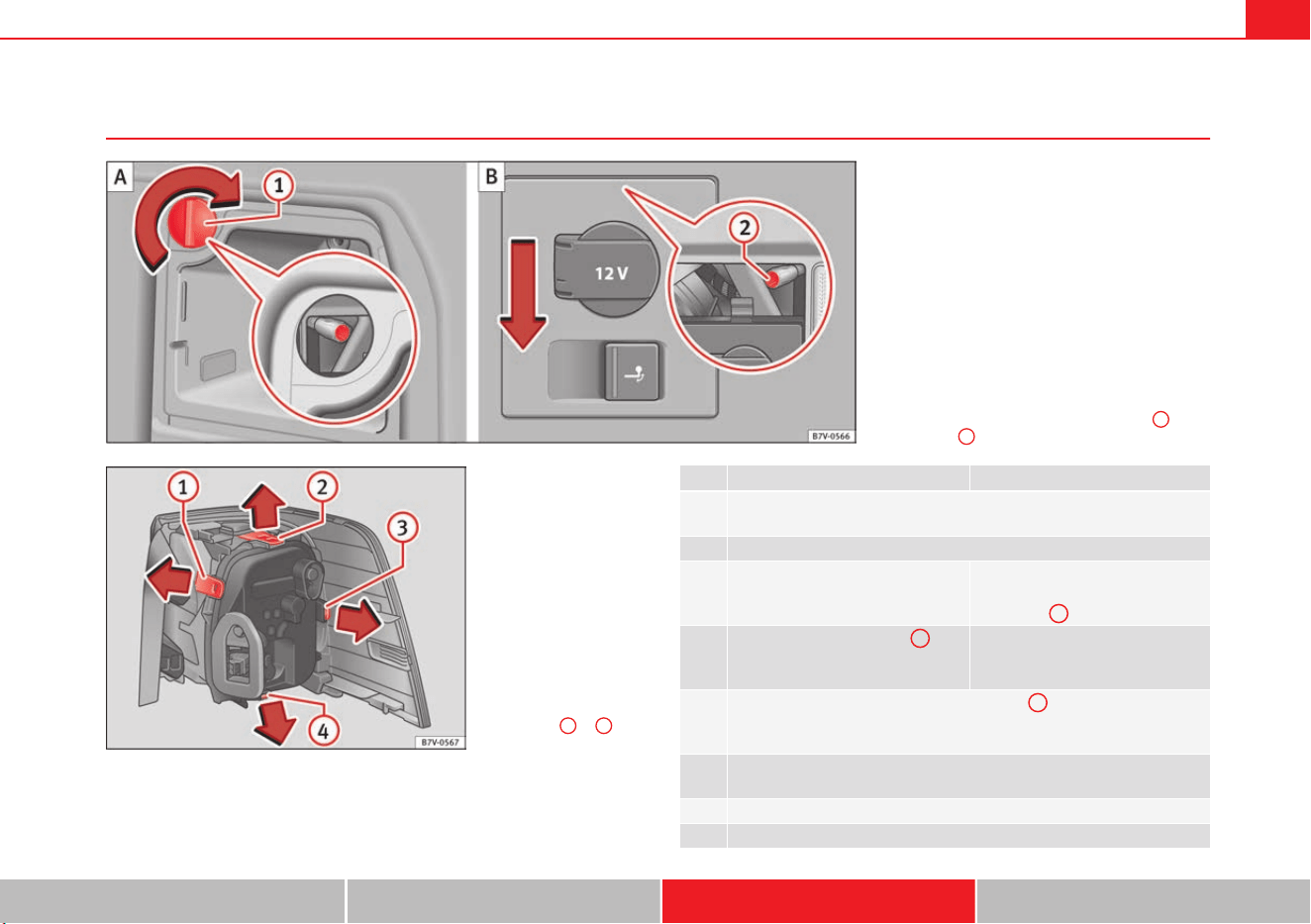 A

1

B

12 V

2

B7V-0566

1

2

3

4

B7V-0567