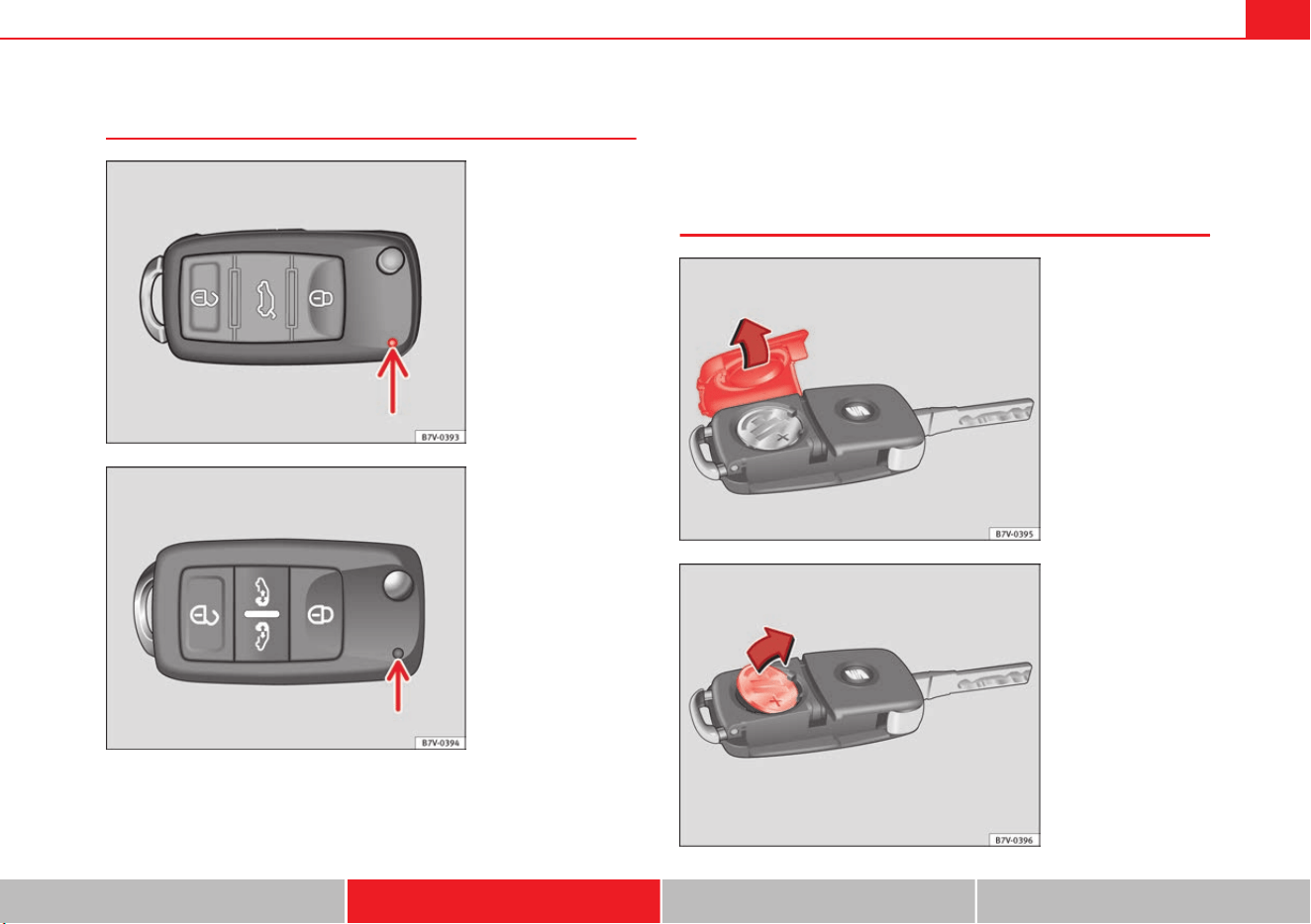 B7V-0393

B7V-0394

B7V-0395

B7V-0396