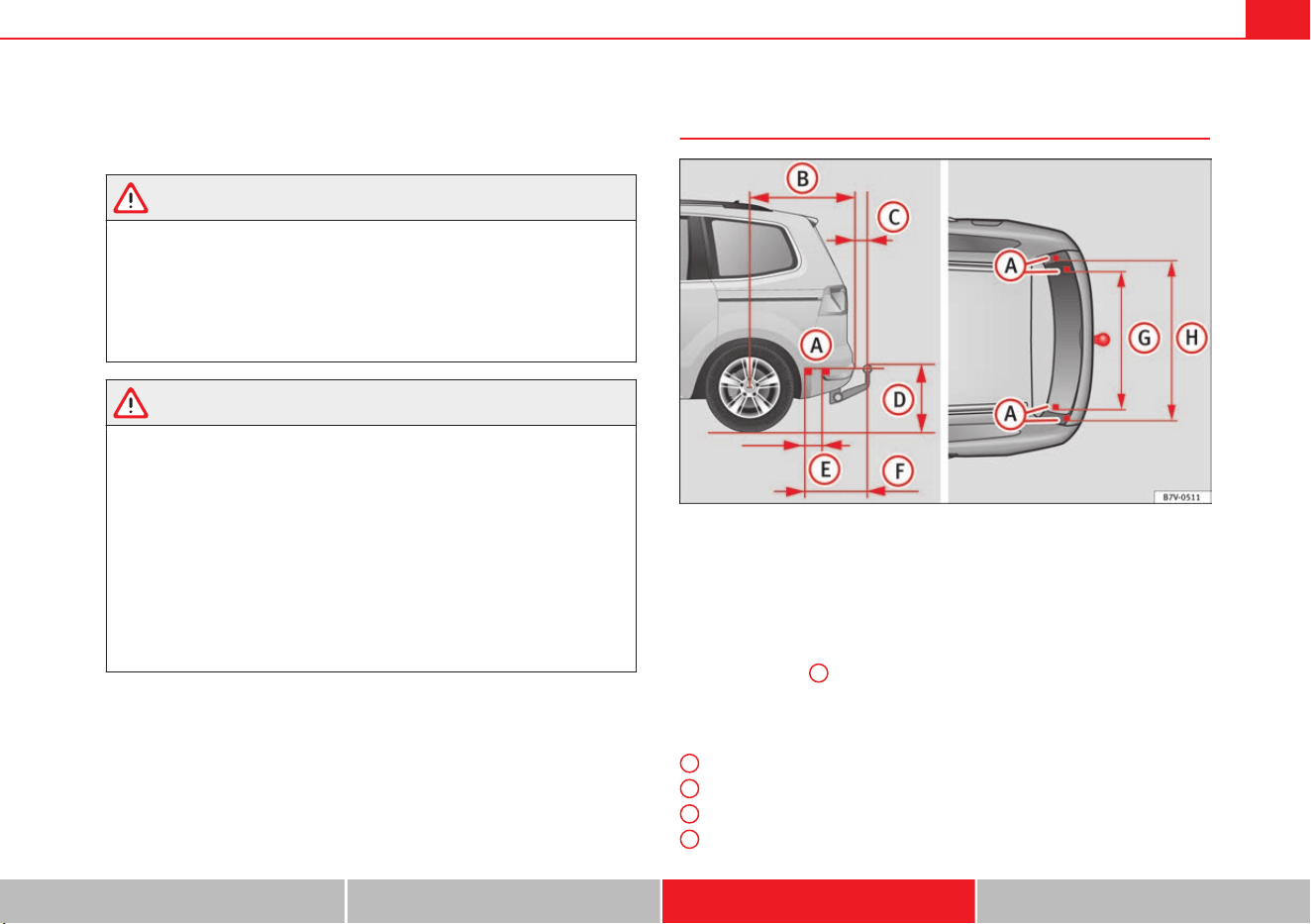 B
C
A
D
E
F
A
A
G
H
B7V-0511