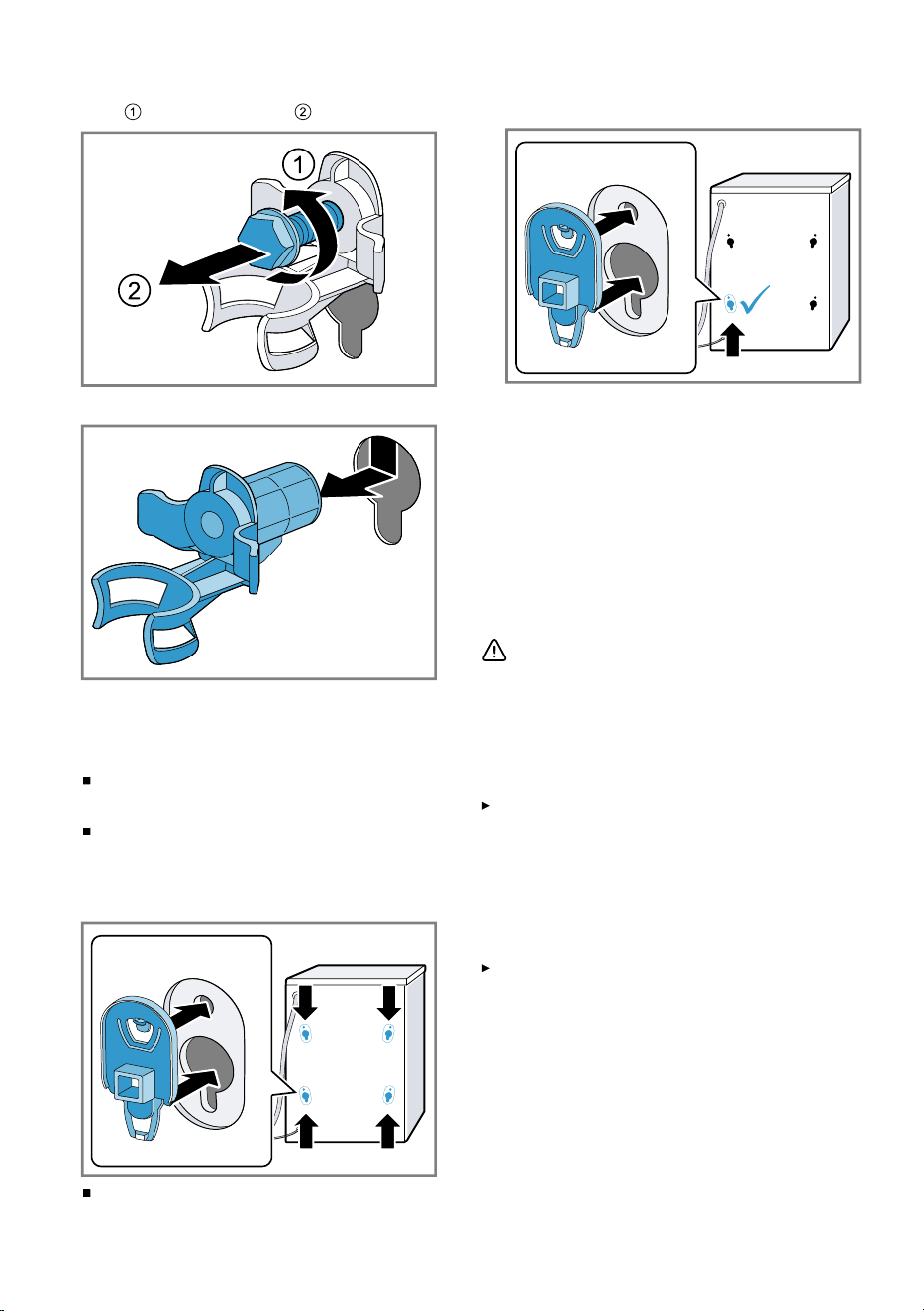 ① ②

1

2