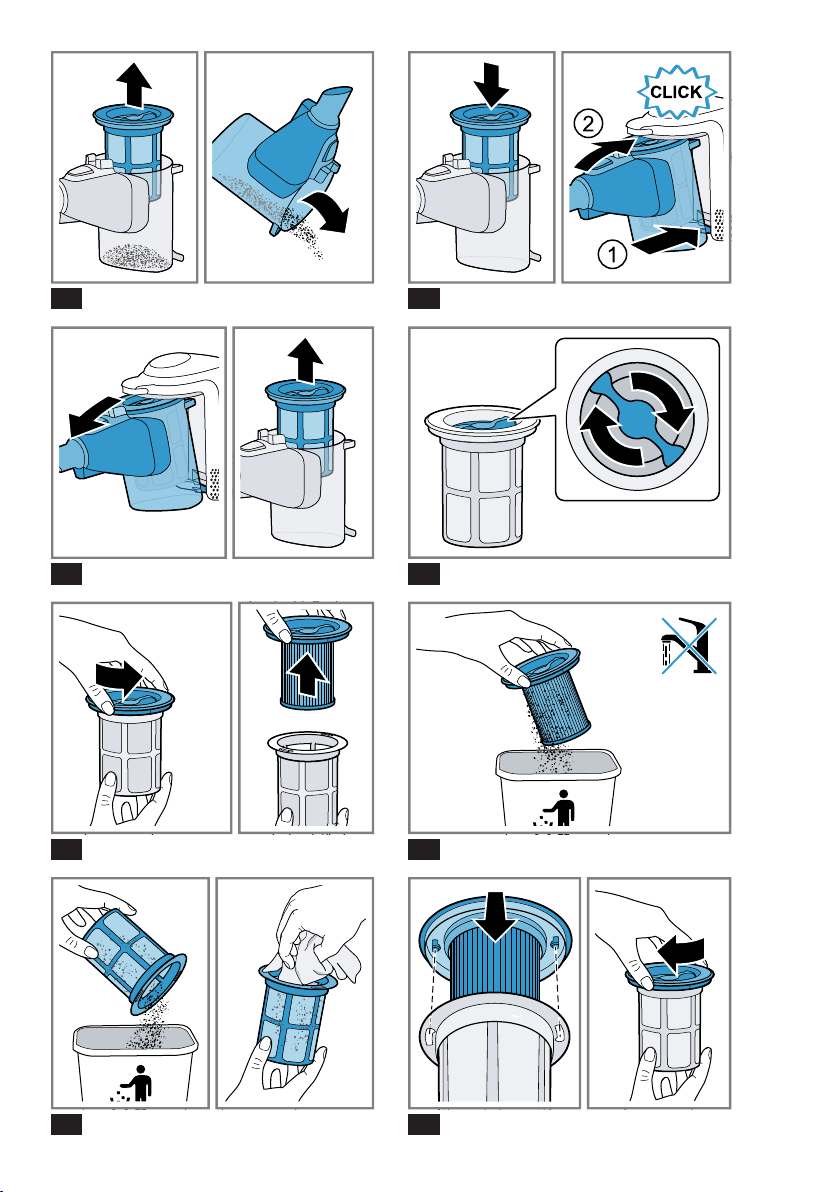 CLICK

2

1