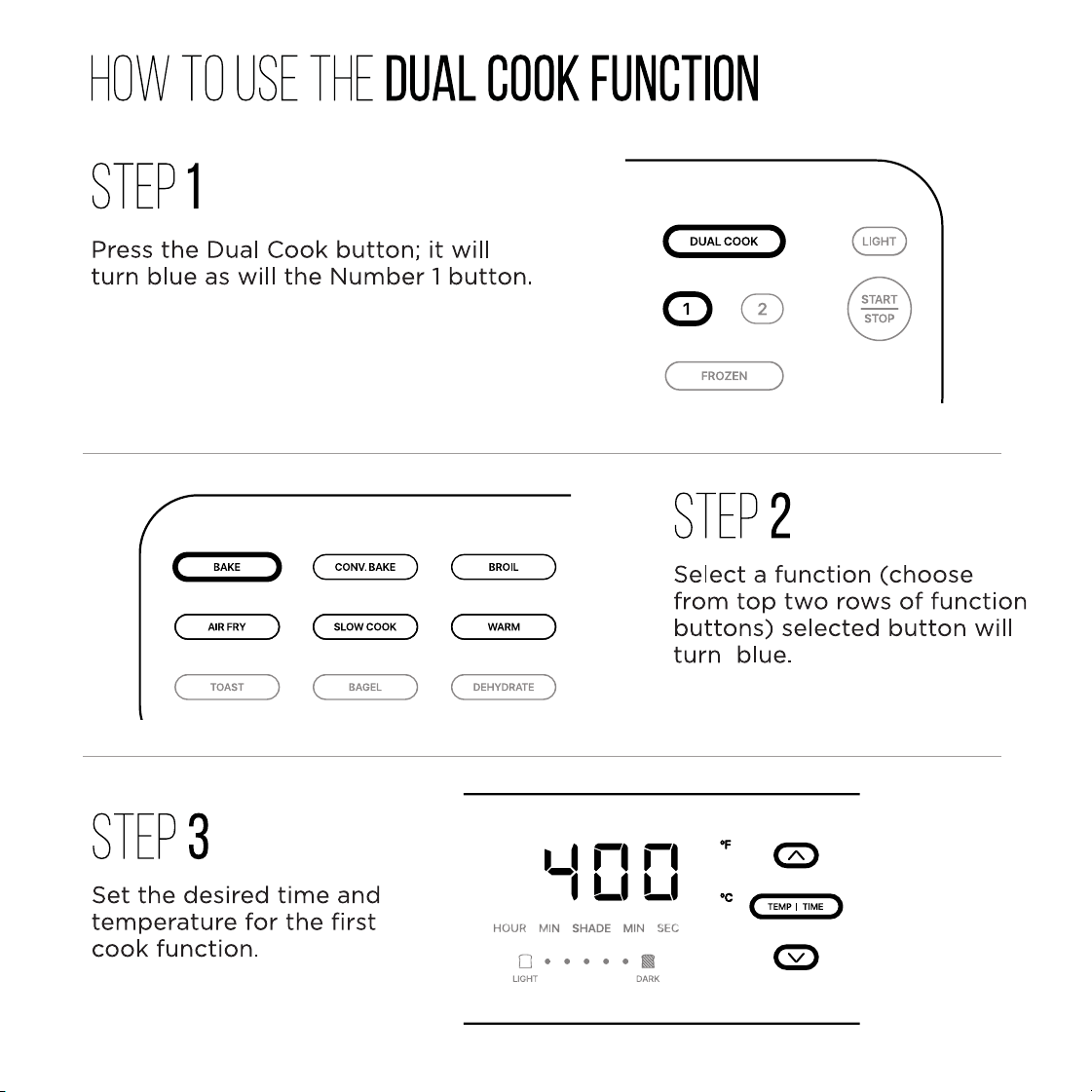 HOW TO USE THE DUAL COOK FUNCTION

STEP 1

Press the Dual Cook button; it will turn blue as will the Number 1 button.

DUAL COOK
LIGHT
1
2
START
STOP
FROZEN

BAKE
CONV. BAKE
BROIL
AIR FRY
SLOW COOK
WARM
TOAST
BAGEL
DEHYDRATE

STEP 2

Select a function (choose from top two rows of function buttons) selected button will turn blue.

STEP 3

Set the desired time and temperature for the first cook function.

400
°F
°C
TEMP | TIME
HOUR MIN SHADE MIN SEC
LIGHT
DARK