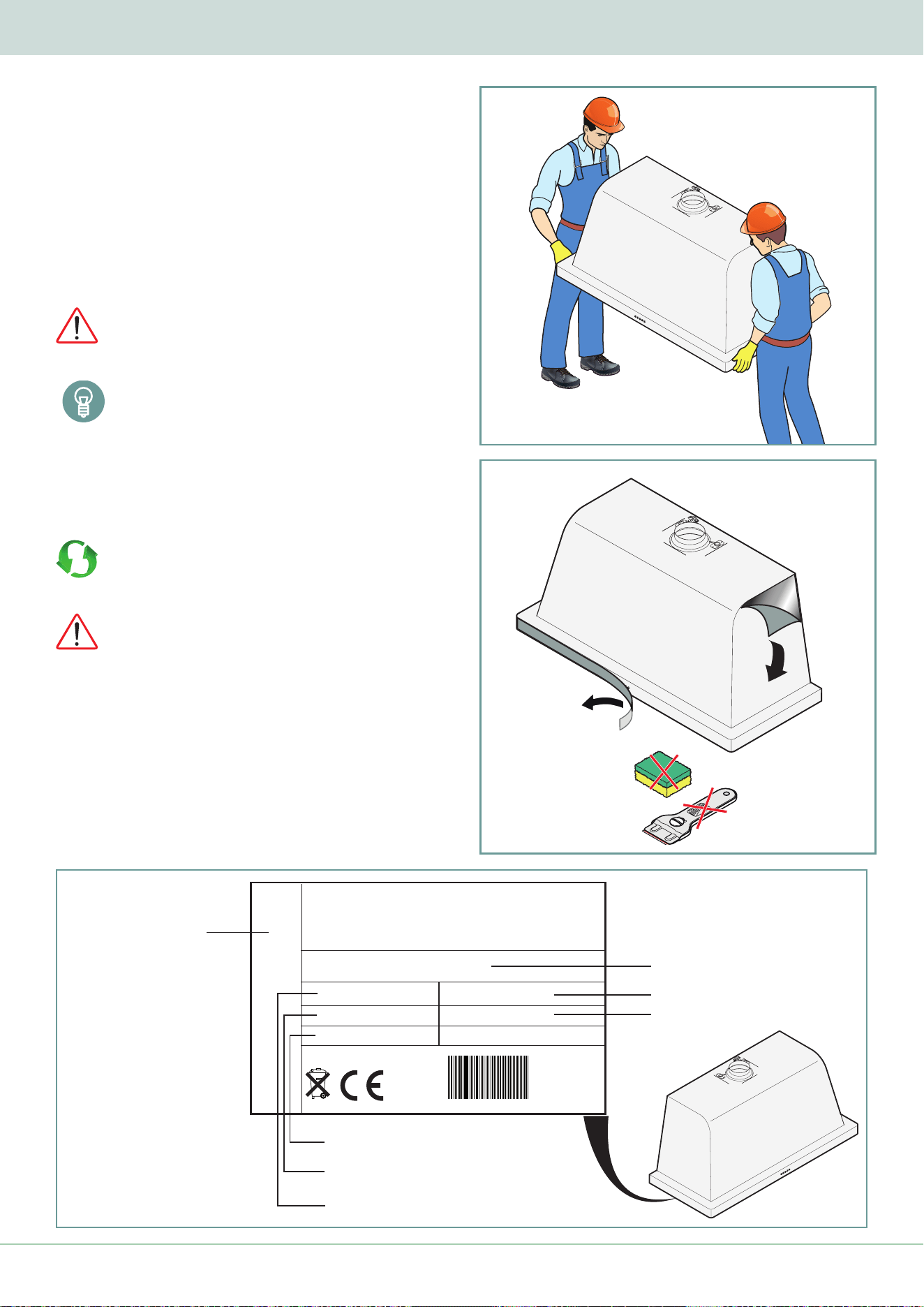 CE