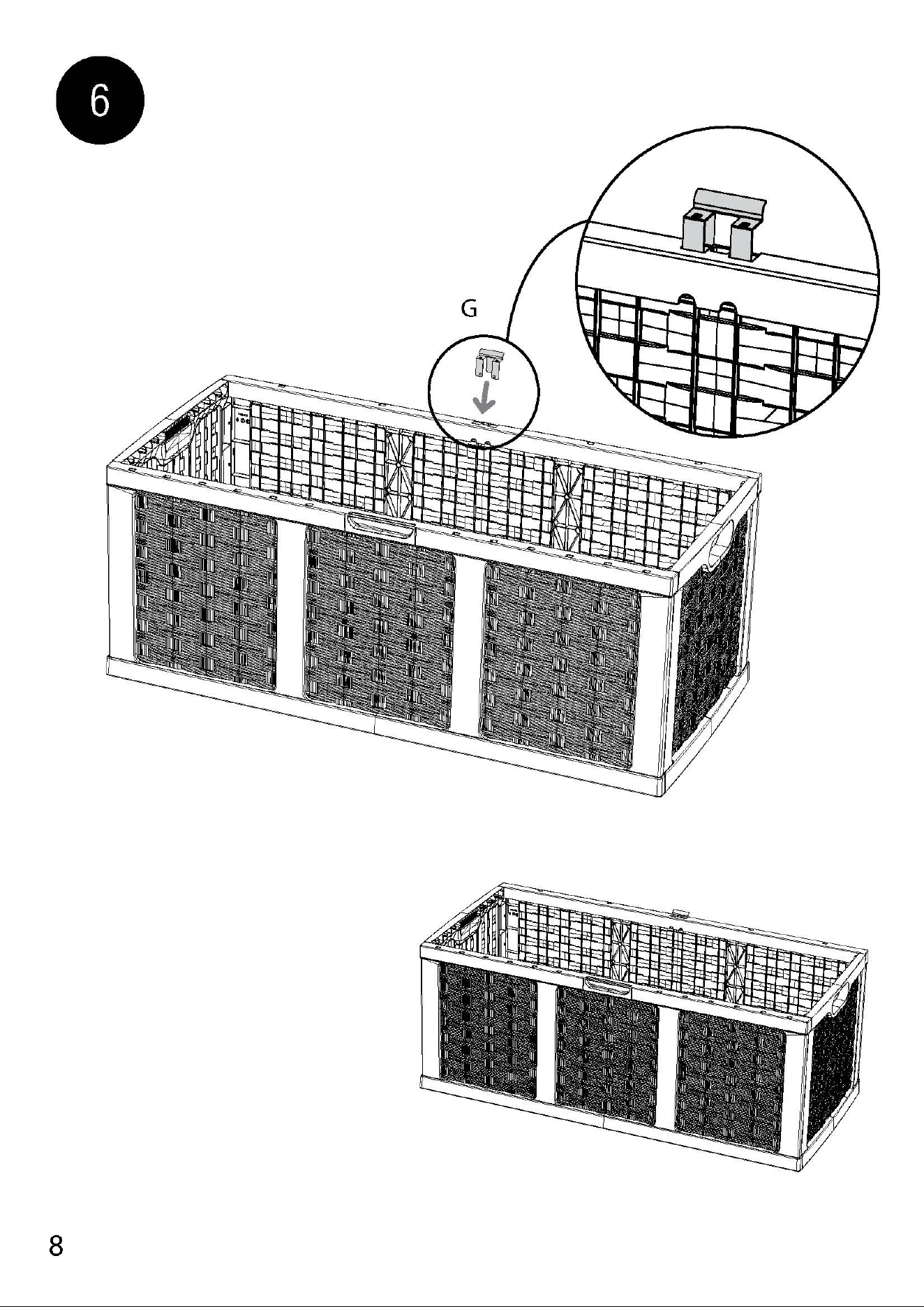 6

G

8