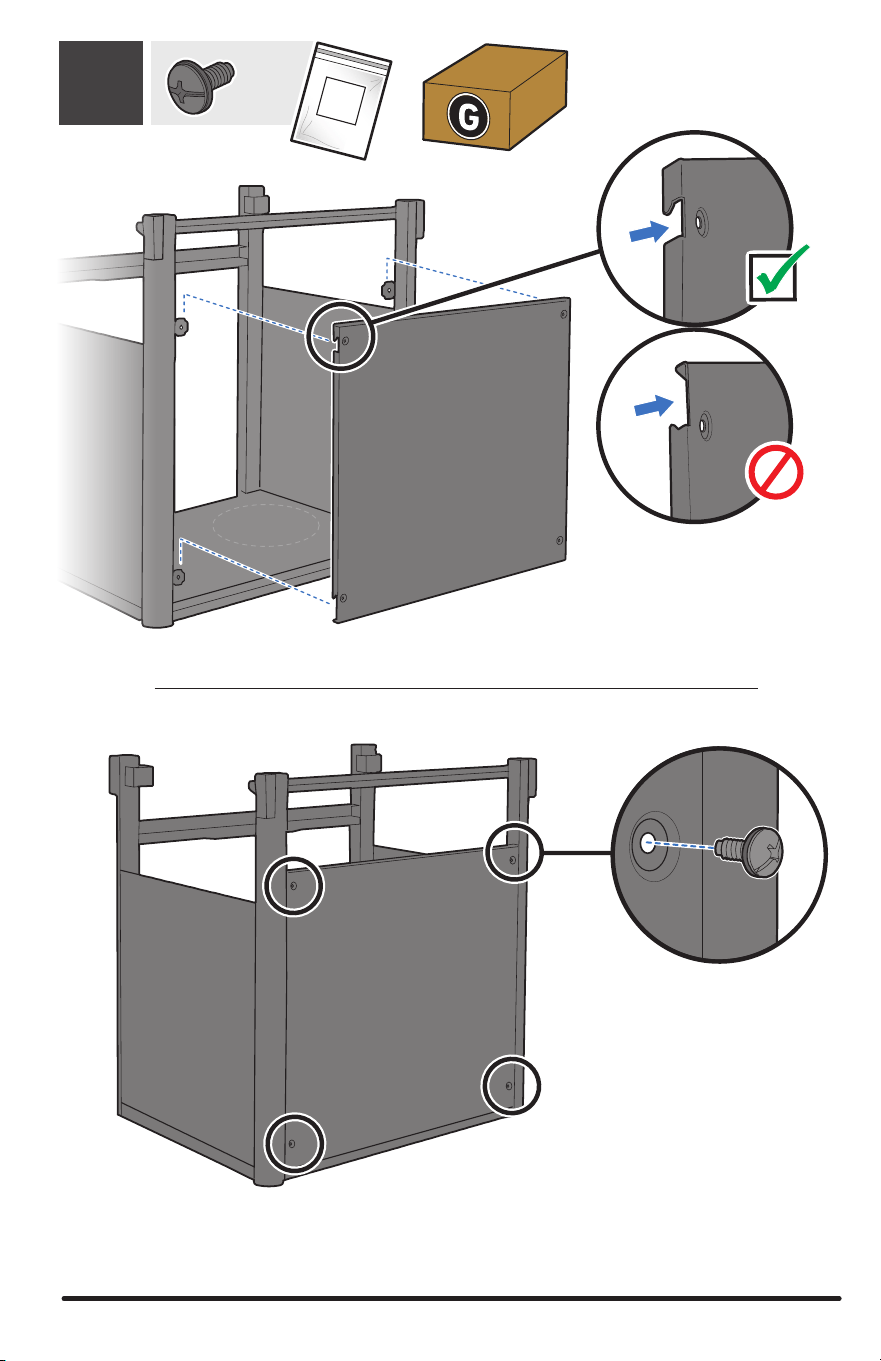 G