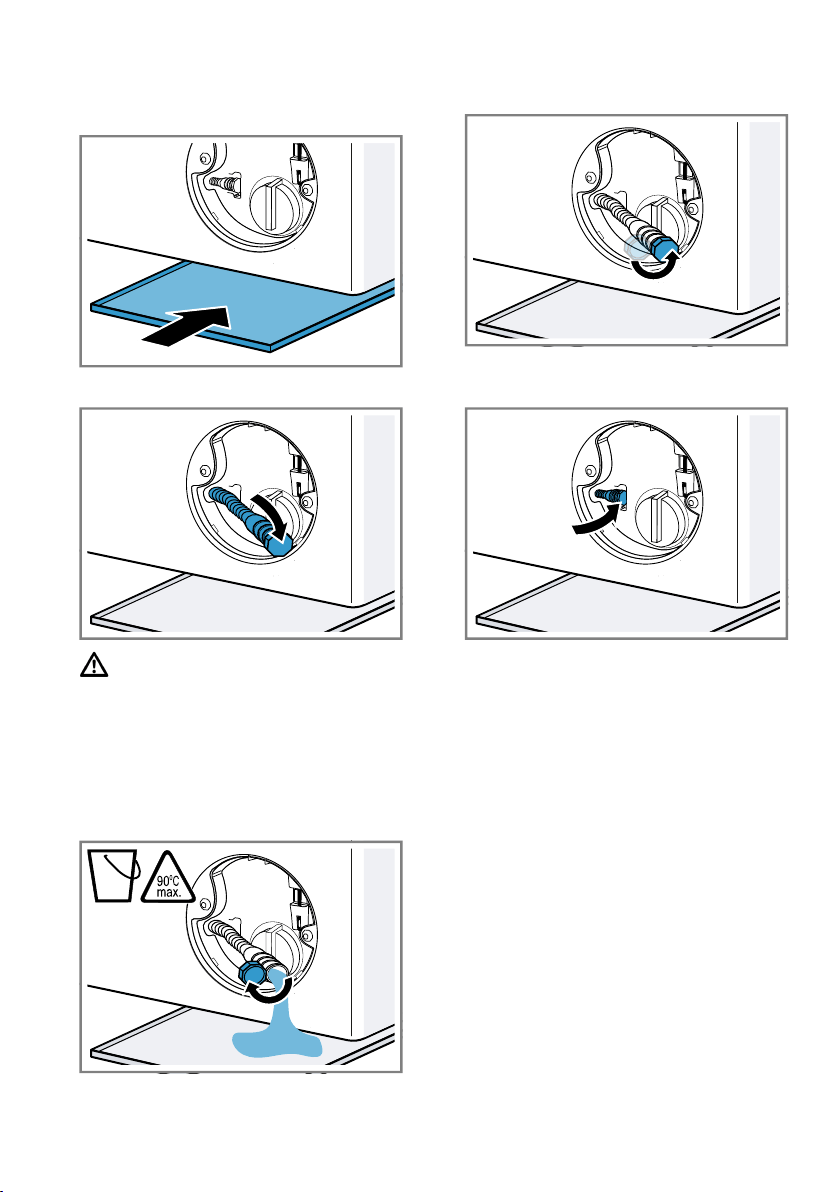 90°C max.