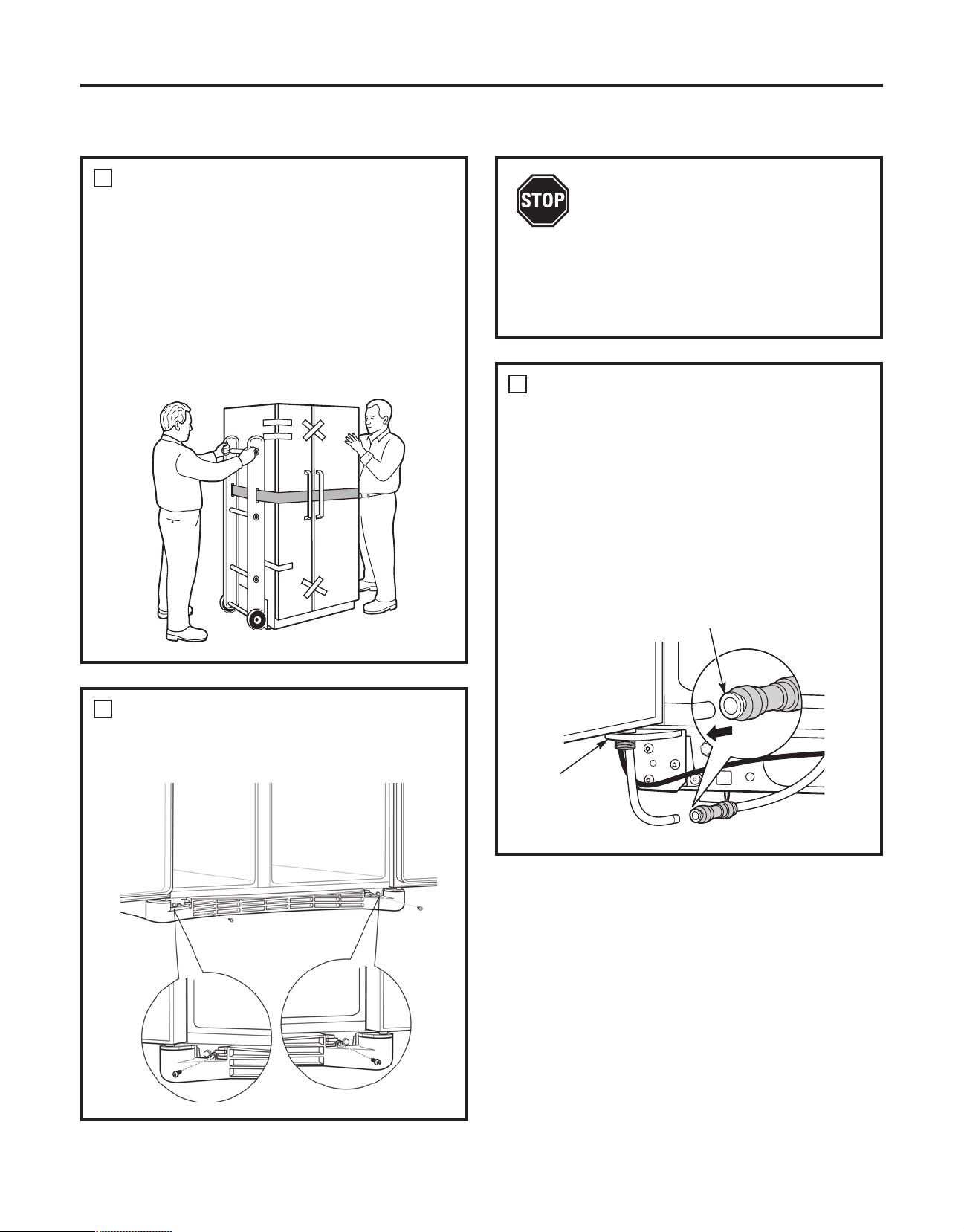 STOP