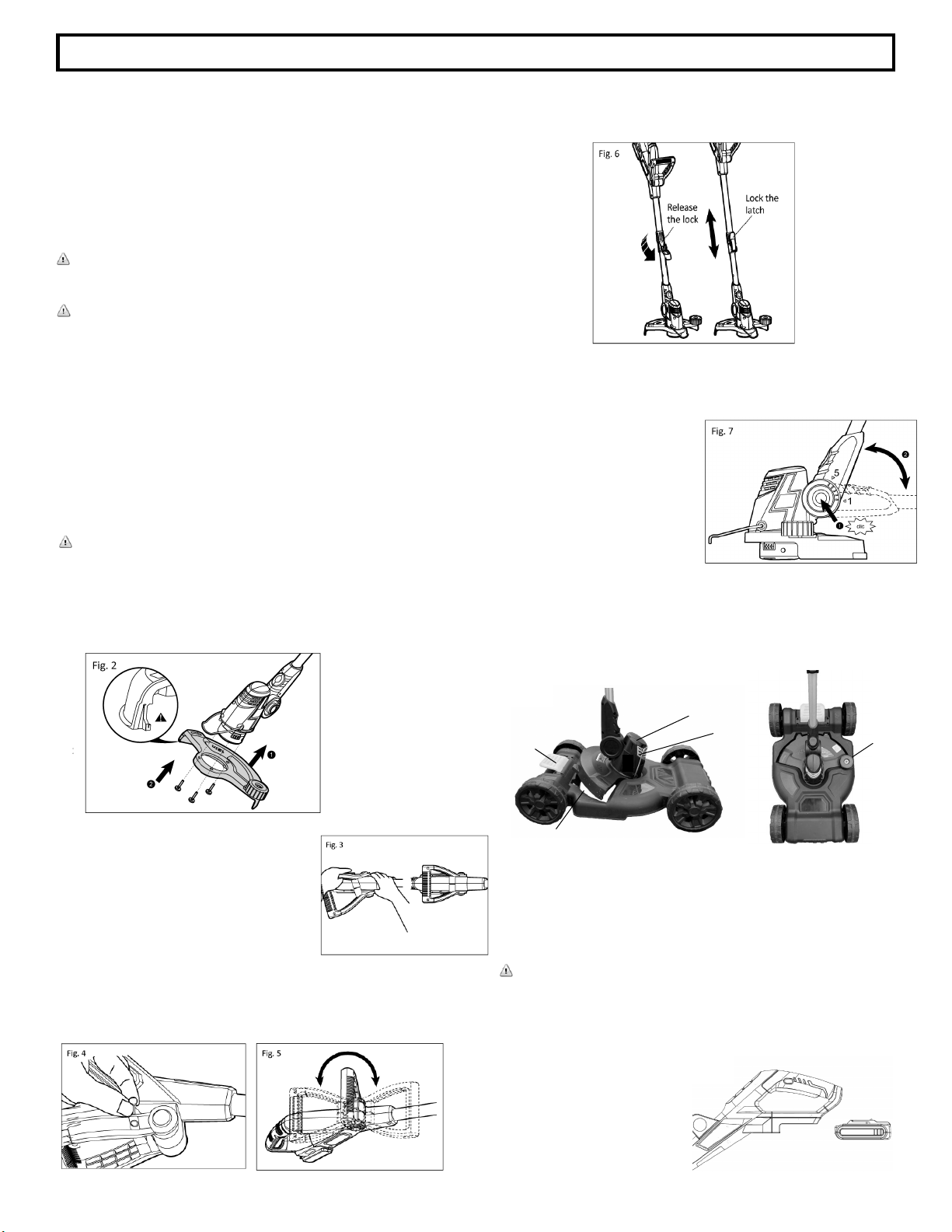 Fig. 6
Release the lock
Lock the latch

Fig. 7
5
1
clic

Fig. 2

Fig. 3

Fig. 4

Fig. 5