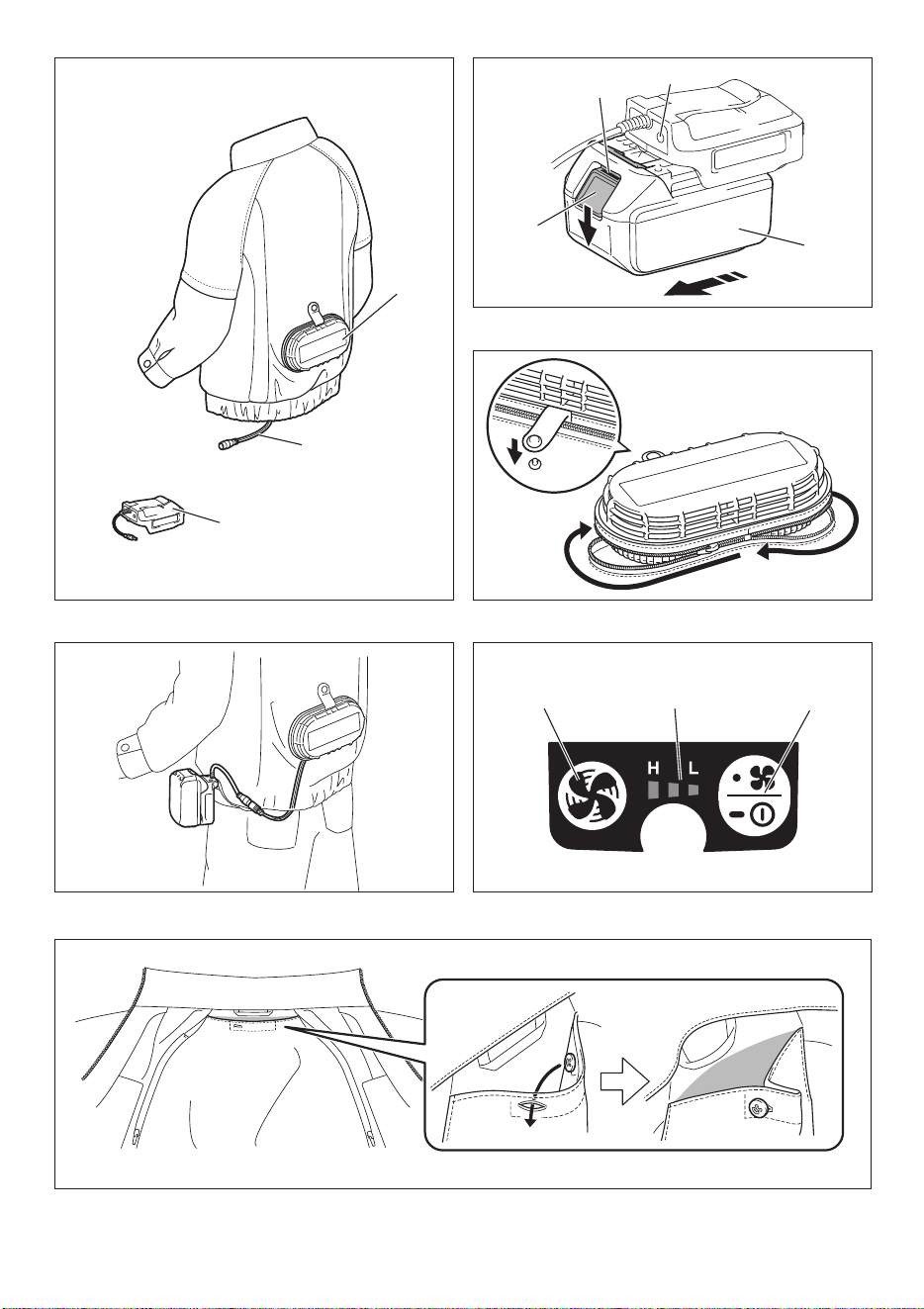 H L