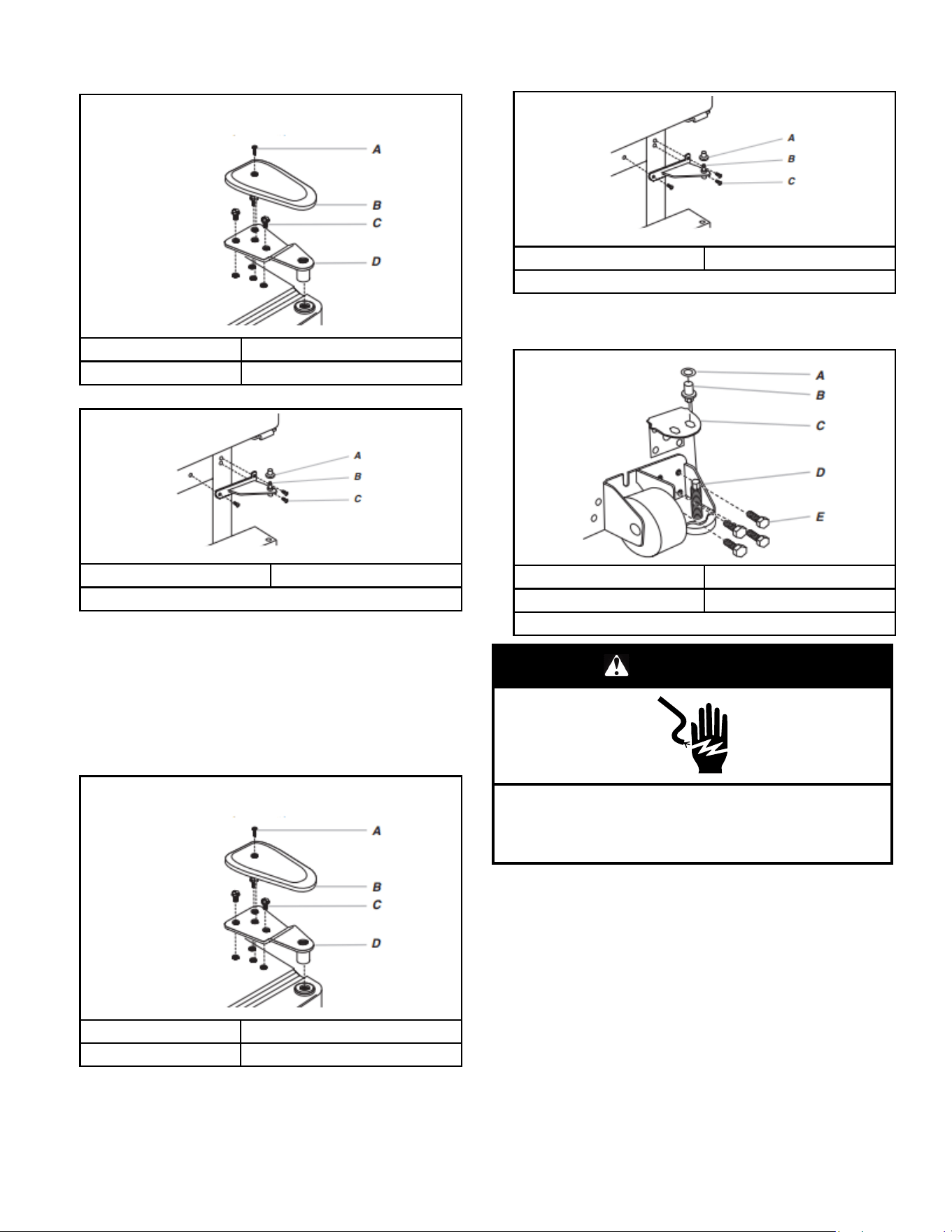 A
B
C
D

A
B
C

A
B
C
D

A
B
C

A
B
C
D
E