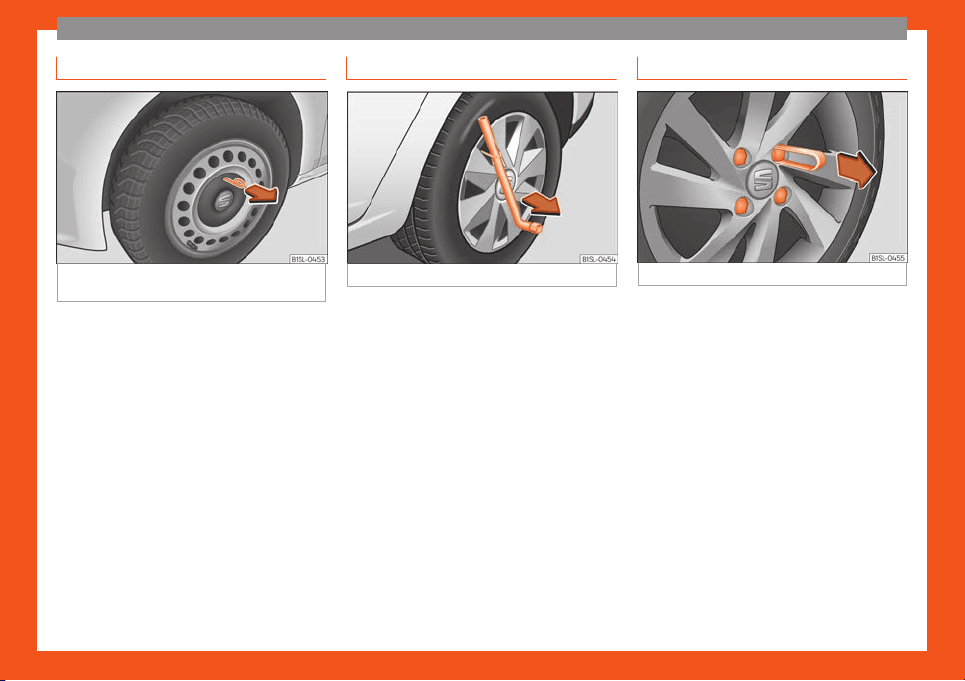 B1SL-0453

B1SL-0454

B1SL-0455