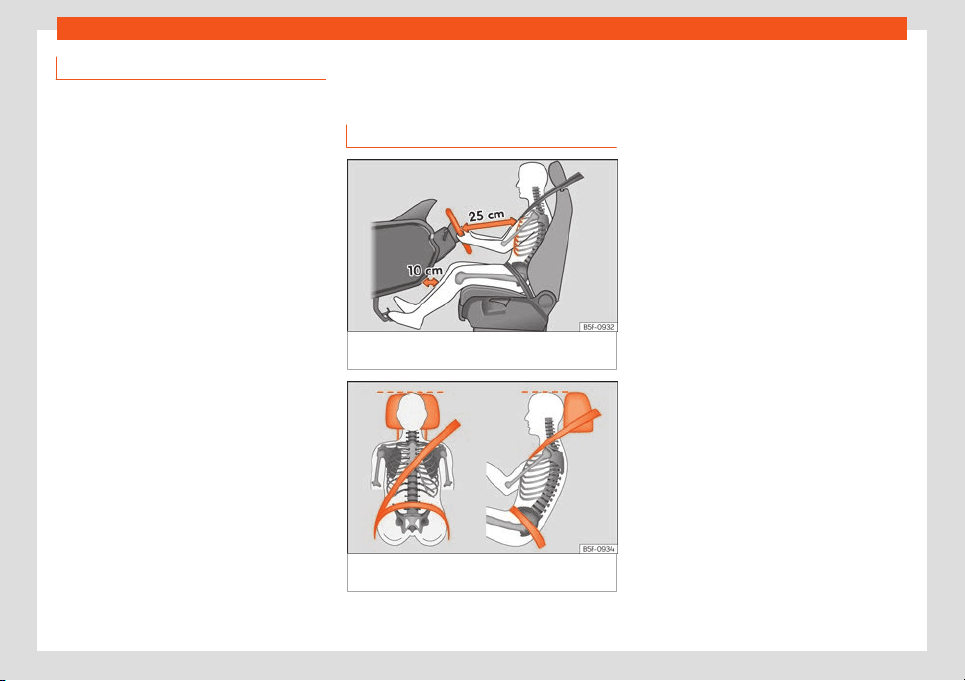 25 cm

10 cm

B5F-0932

B5F-0934