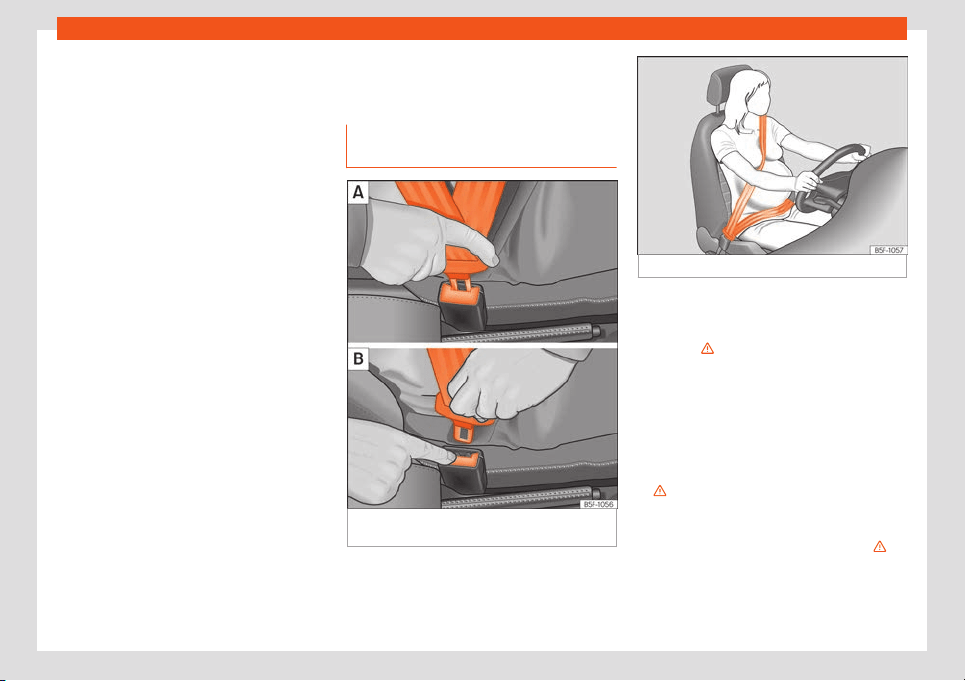 A

B

B5F-1056

B5F-1057