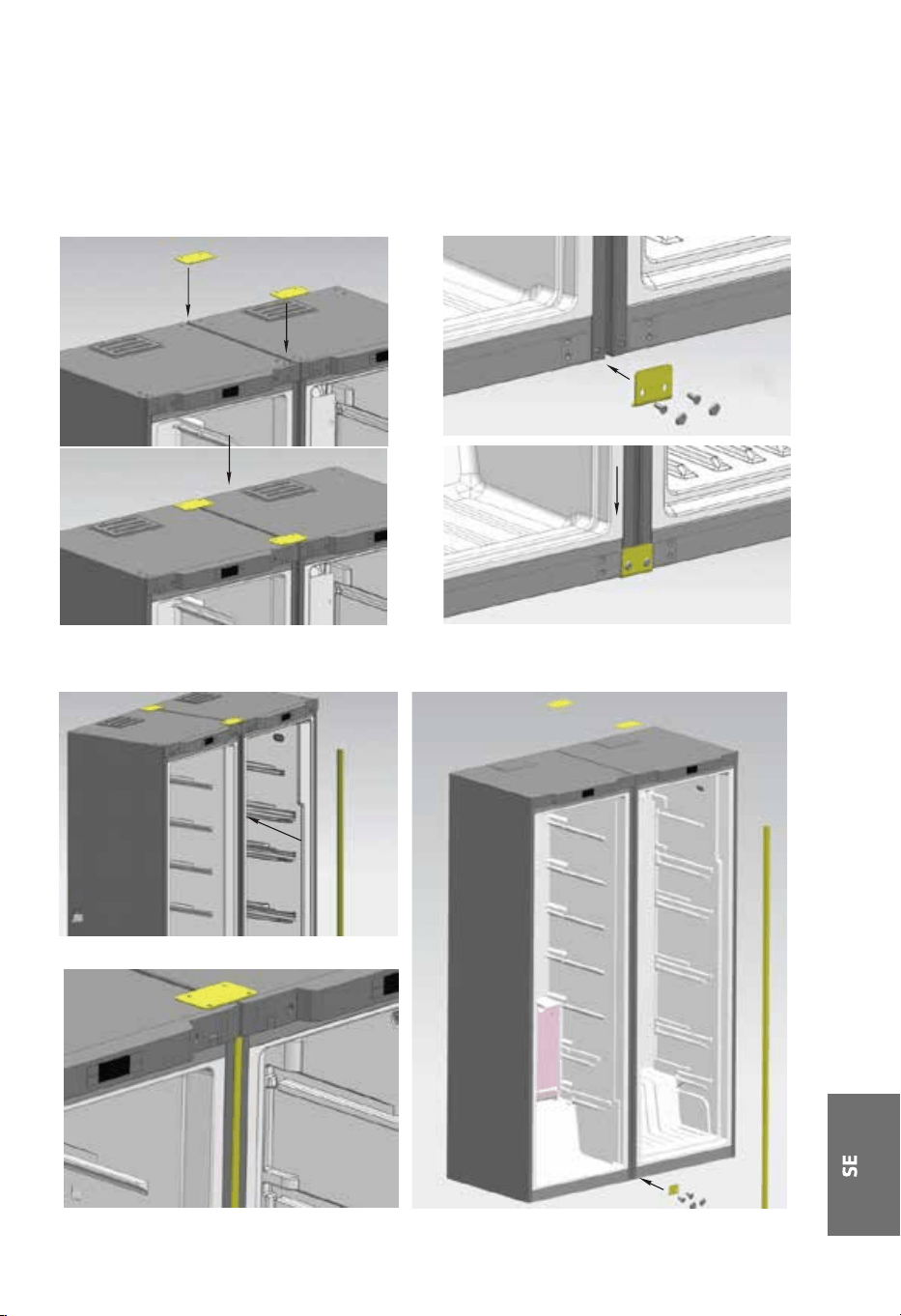 SE