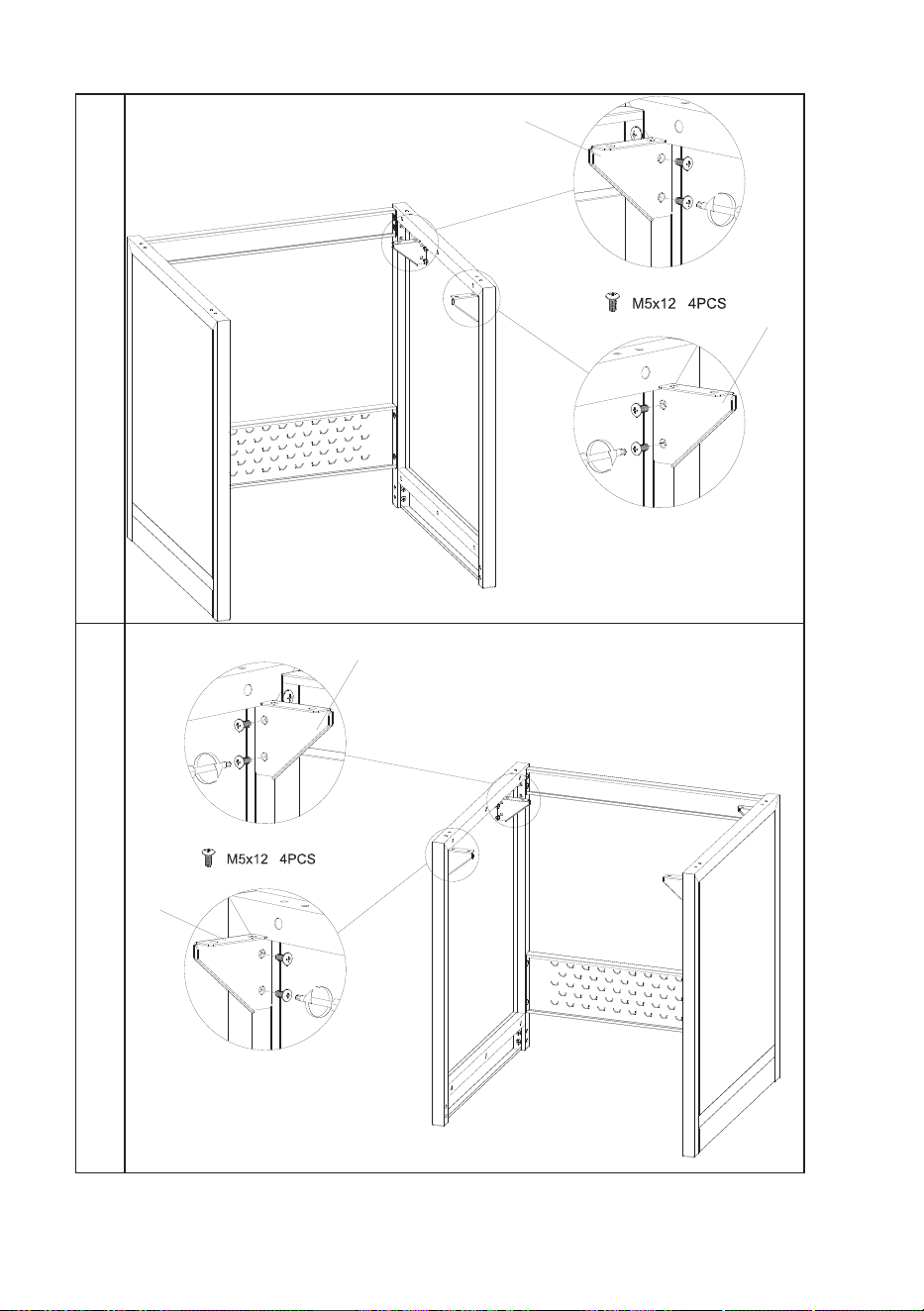 M5x12 4PCS

M5x12 4PCS